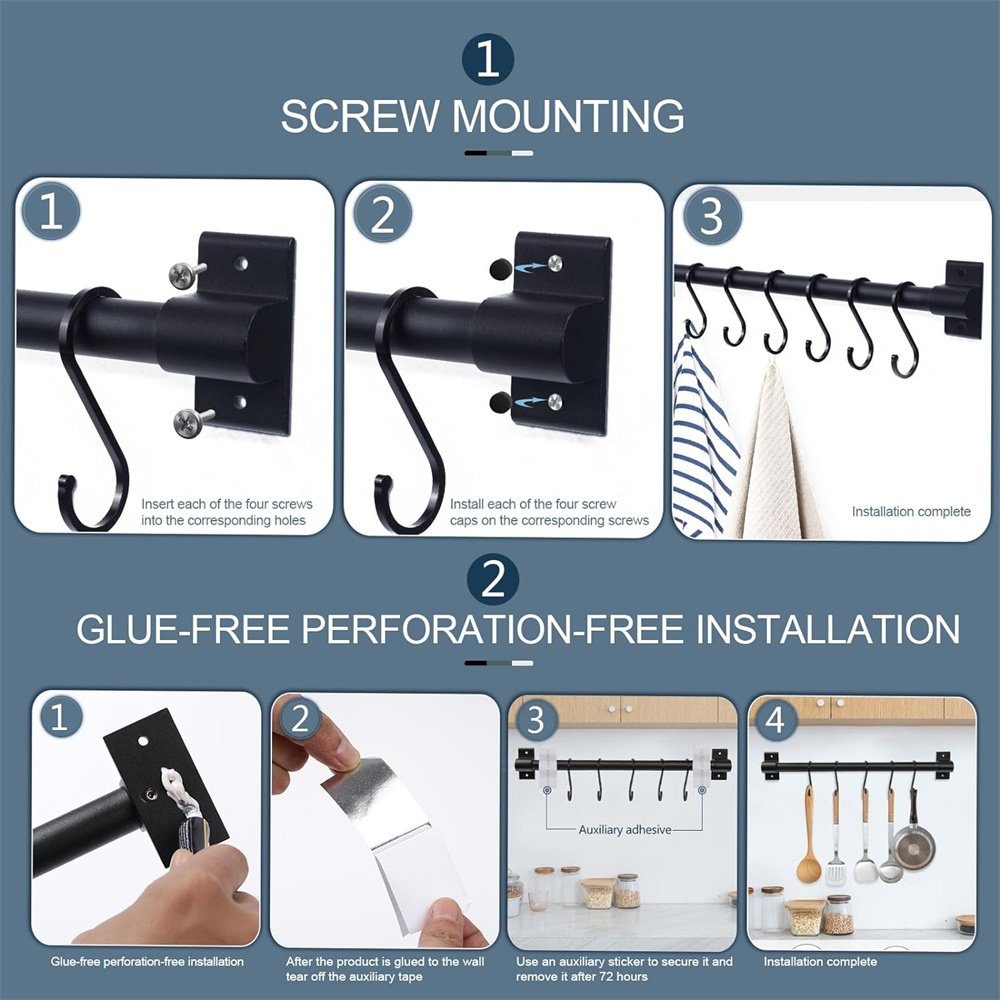 1

SCREW MOUNTING

1

Insert each of the four screws into the corresponding holes

2

Install each of the four screw caps on the corresponding screws

3

Installation complete

2

GLUE-FREE PERFORATION-FREE INSTALLATION

1

Glue-free perforation-free installation

2

After the product is glued to the wall tear off the auxiliary tape

3

Auxiliary adhesive

Use an auxiliary sticker to secure it and remove it after 72 hours

4

Installation complete