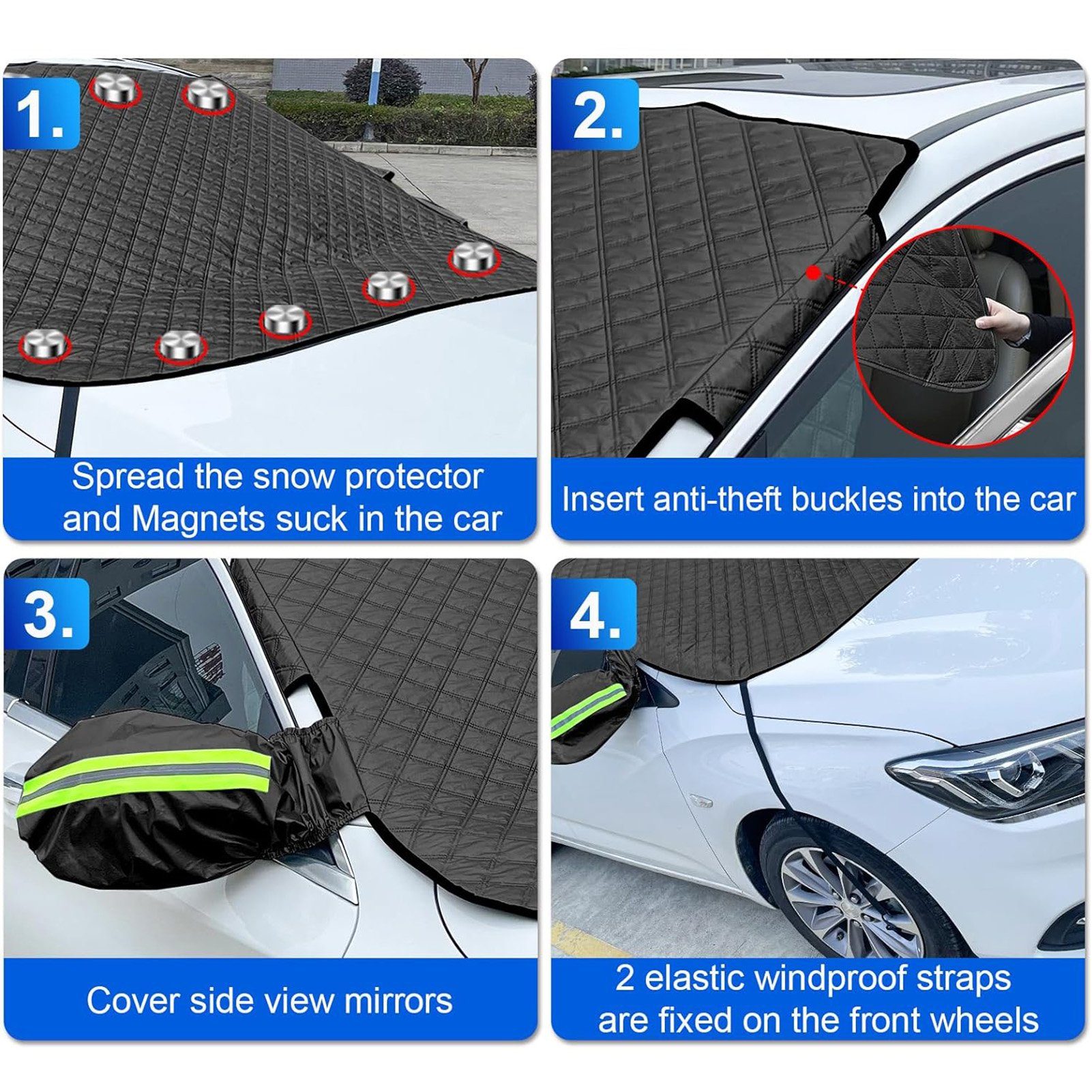 1.

Spread the snow protector and Magnets suck in the car

2.

Insert anti-theft buckles into the car

3.

Cover side view mirrors

4.

2 elastic windproof straps are fixed on the front wheels