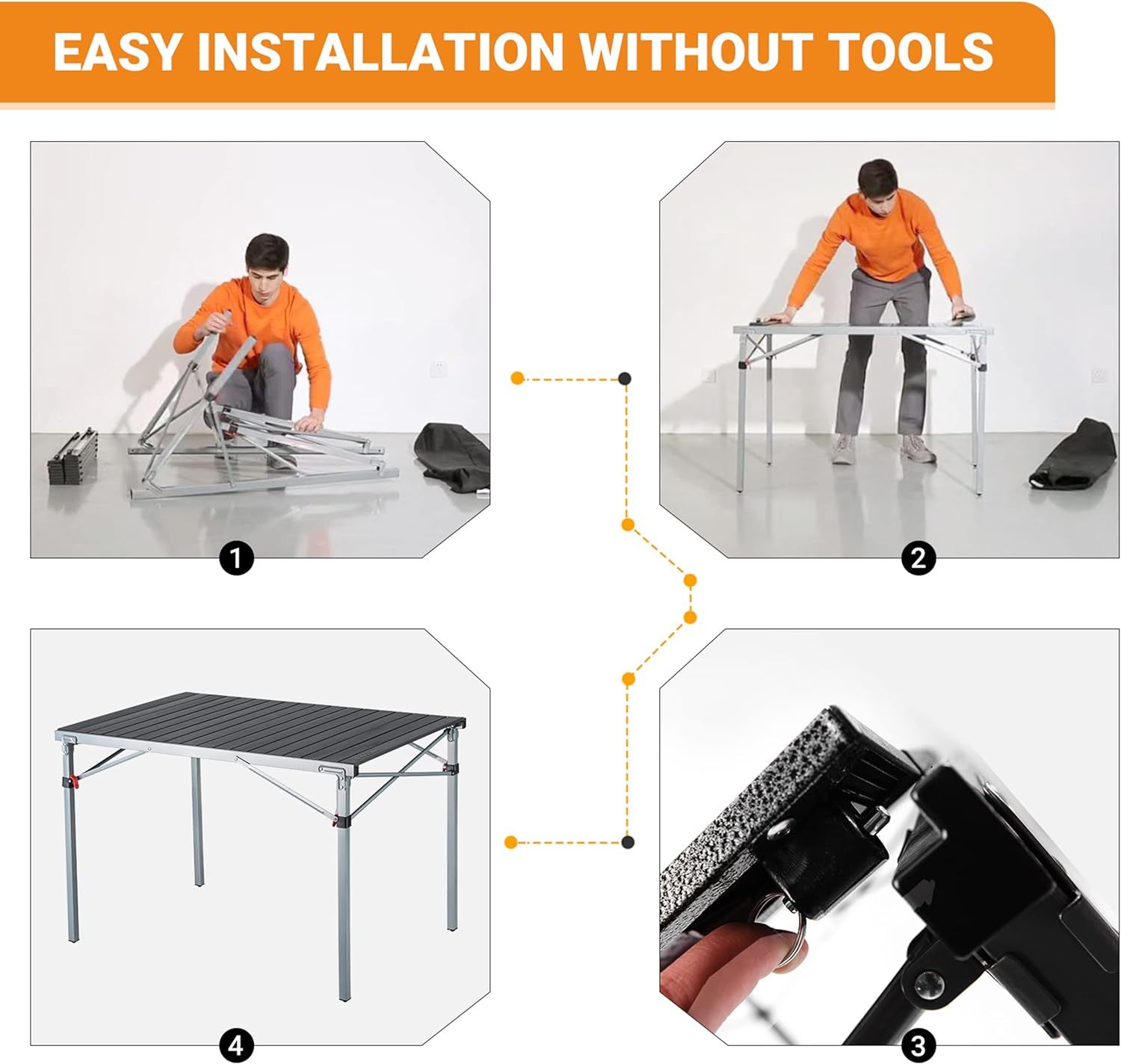 EASY INSTALLATION WITHOUT TOOLS

1

2

4

3