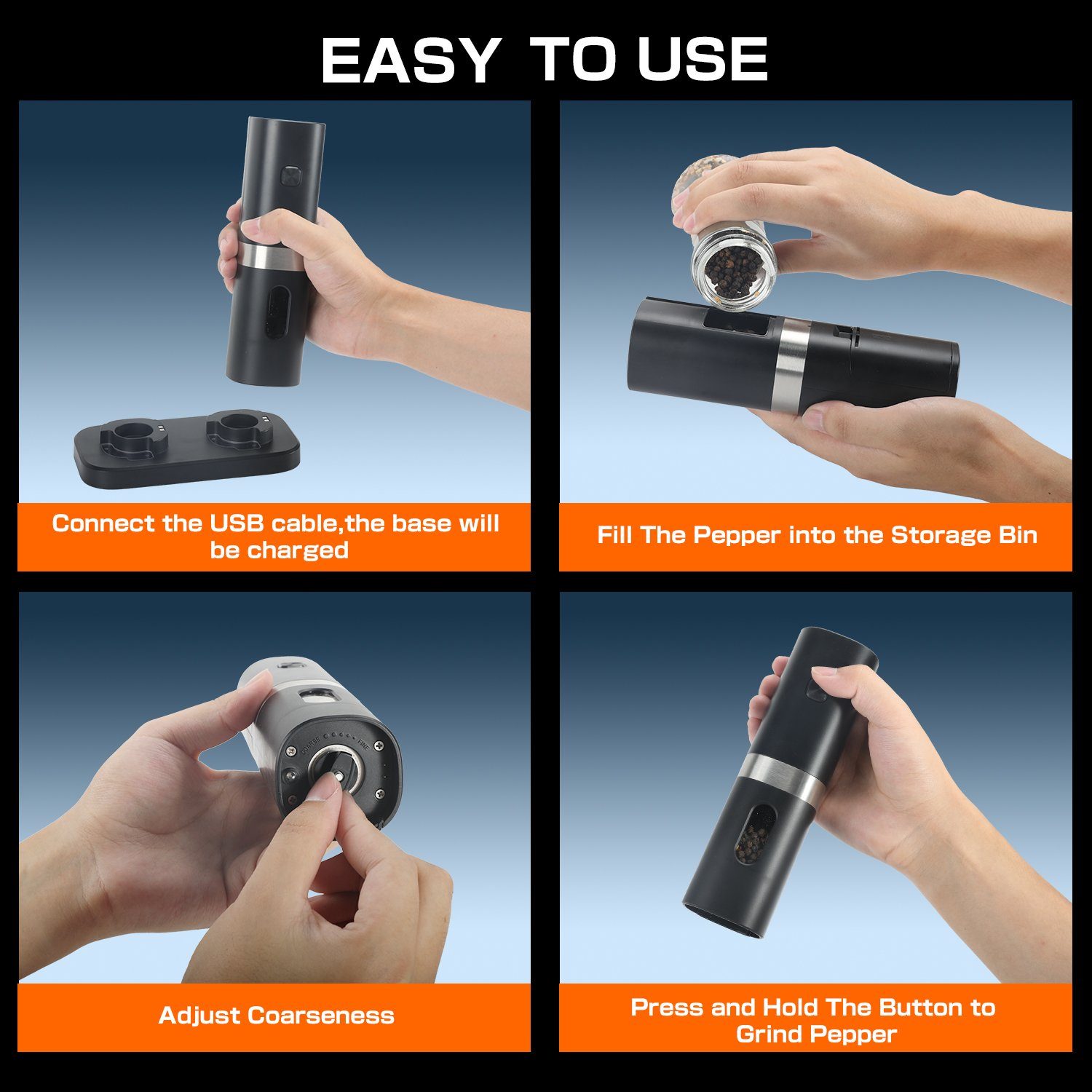 EASY TO USE

Connect the USB cable,the base will be charged

Fill The Pepper into the Storage Bin

COARSE FINE

Adjust Coarseness

Press and Hold The Button to Grind Pepper