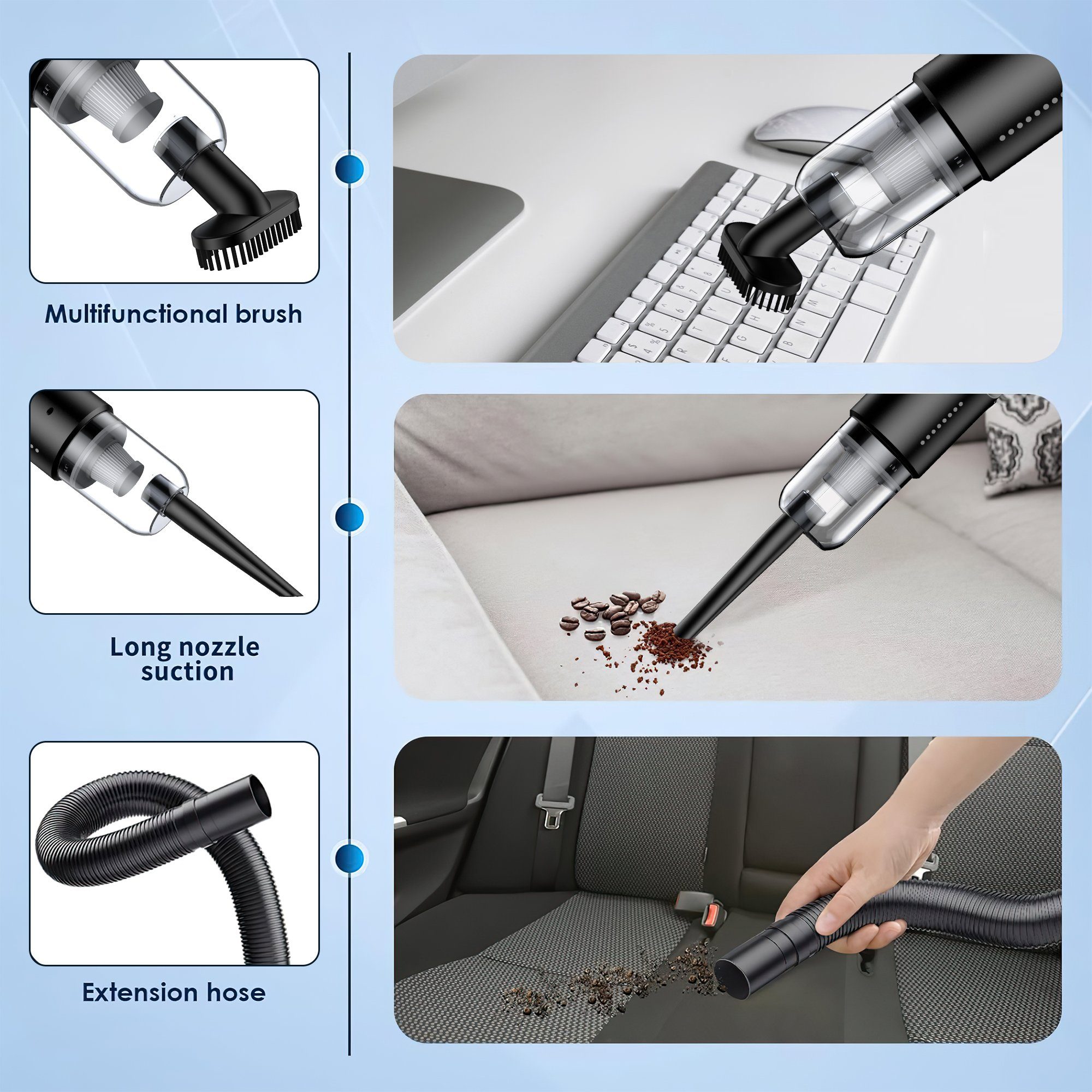 Multifunctional brush

Long nozzle suction

Extension hose