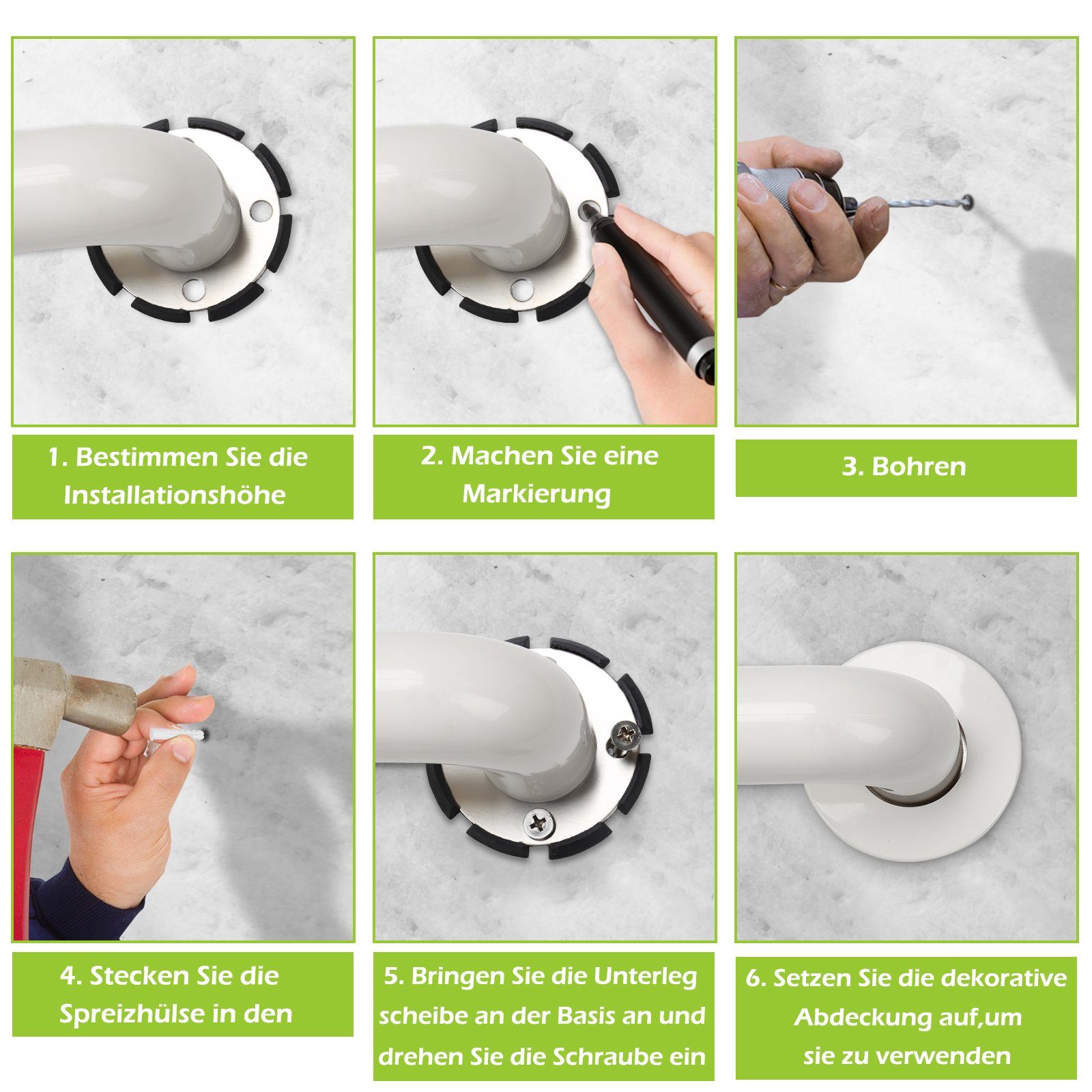 1. Bestimmen Sie die Installationshöhe

2. Machen Sie eine Markierung

3. Bohren

4. Stecken Sie die Spreizhülse in den

5. Bringen Sie die Unterleg scheibe an der Basis an und drehen Sie die Schraube ein

6. Setzen Sie die dekorative Abdeckung auf,um sie zu verwenden