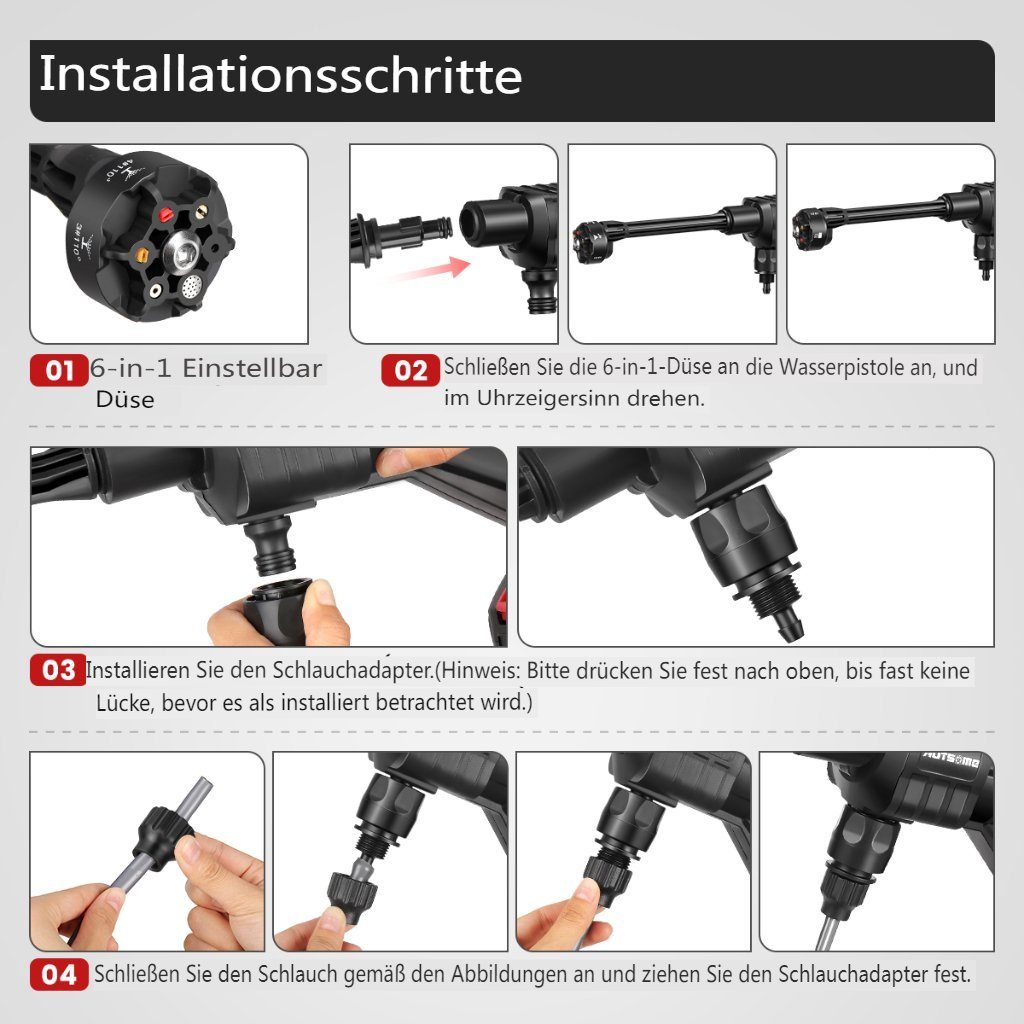 Installationsschritte

01 6-in-1 Einstellbar Düse

02 Schließen Sie die 6-in-1-Düse an die Wasserpistole an, und im Uhrzeigersinn drehen.

03 Installieren Sie den Schlauchadapter.(Hinweis: Bitte drücken Sie fest nach oben, bis fast keine Lücke, bevor es als installiert betrachtet wird.)

AUTSOME

04 Schließen Sie den Schlauch gemäß den Abbildungen an und ziehen Sie den Schlauchadapter fest.