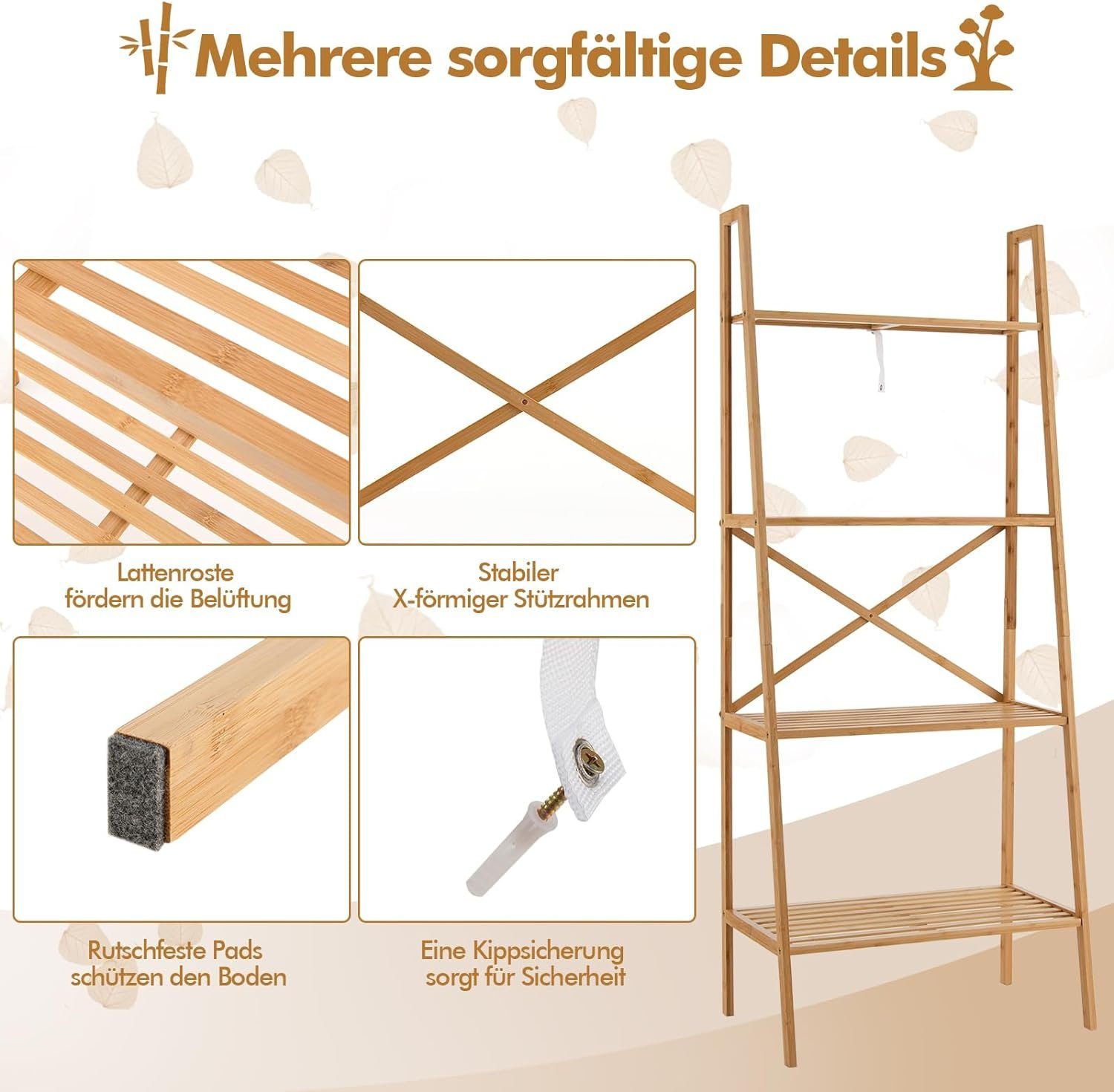 Mehrere sorgfältige Details

Lattenroste fördern die Belüftung

Stabiler X-förmiger Stützrahmen

Rutschfeste Pads schützen den Boden

Eine Kippsicherung sorgt für Sicherheit