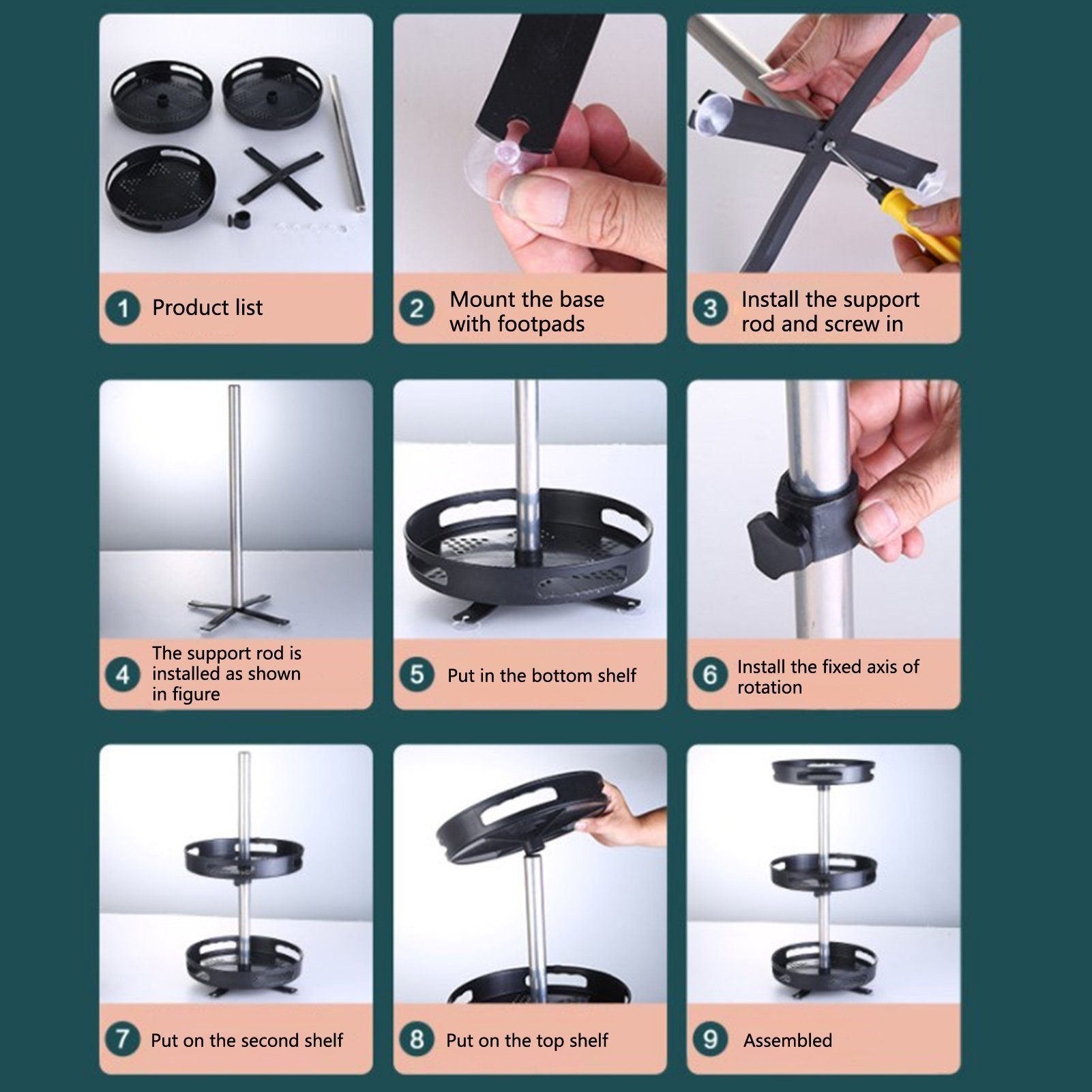 1 Product list

2 Mount the base with footpads

3 Install the support rod and screw in

4 The support rod is installed as shown in figure

5 Put in the bottom shelf

6 Install the fixed axis of rotation

7 Put on the second shelf

8 Put on the top shelf

9 Assembled