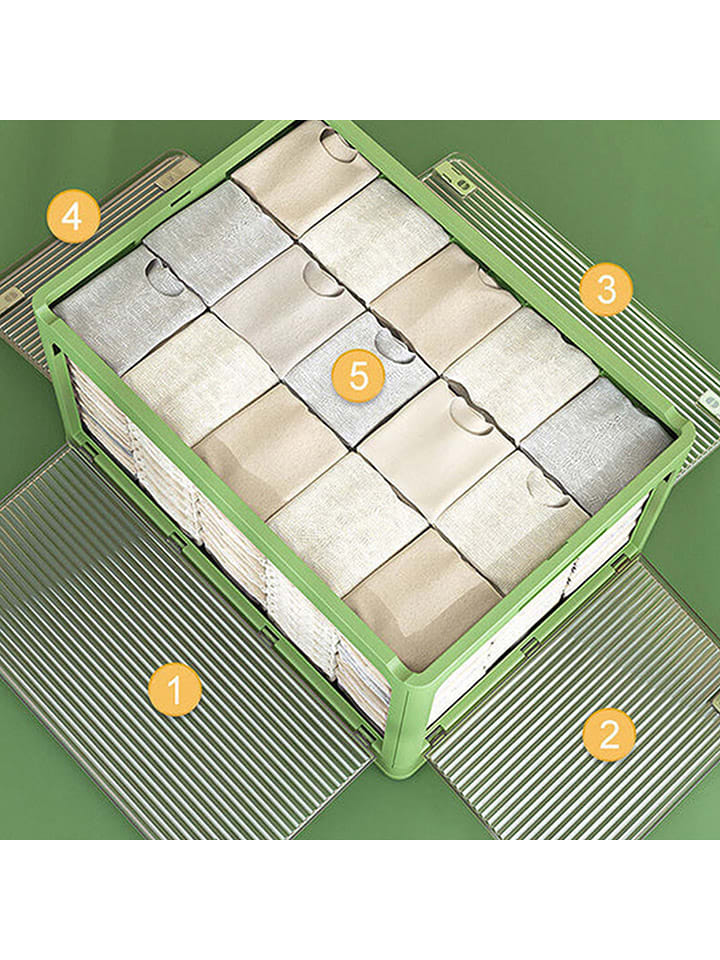 4
3
5
1
2