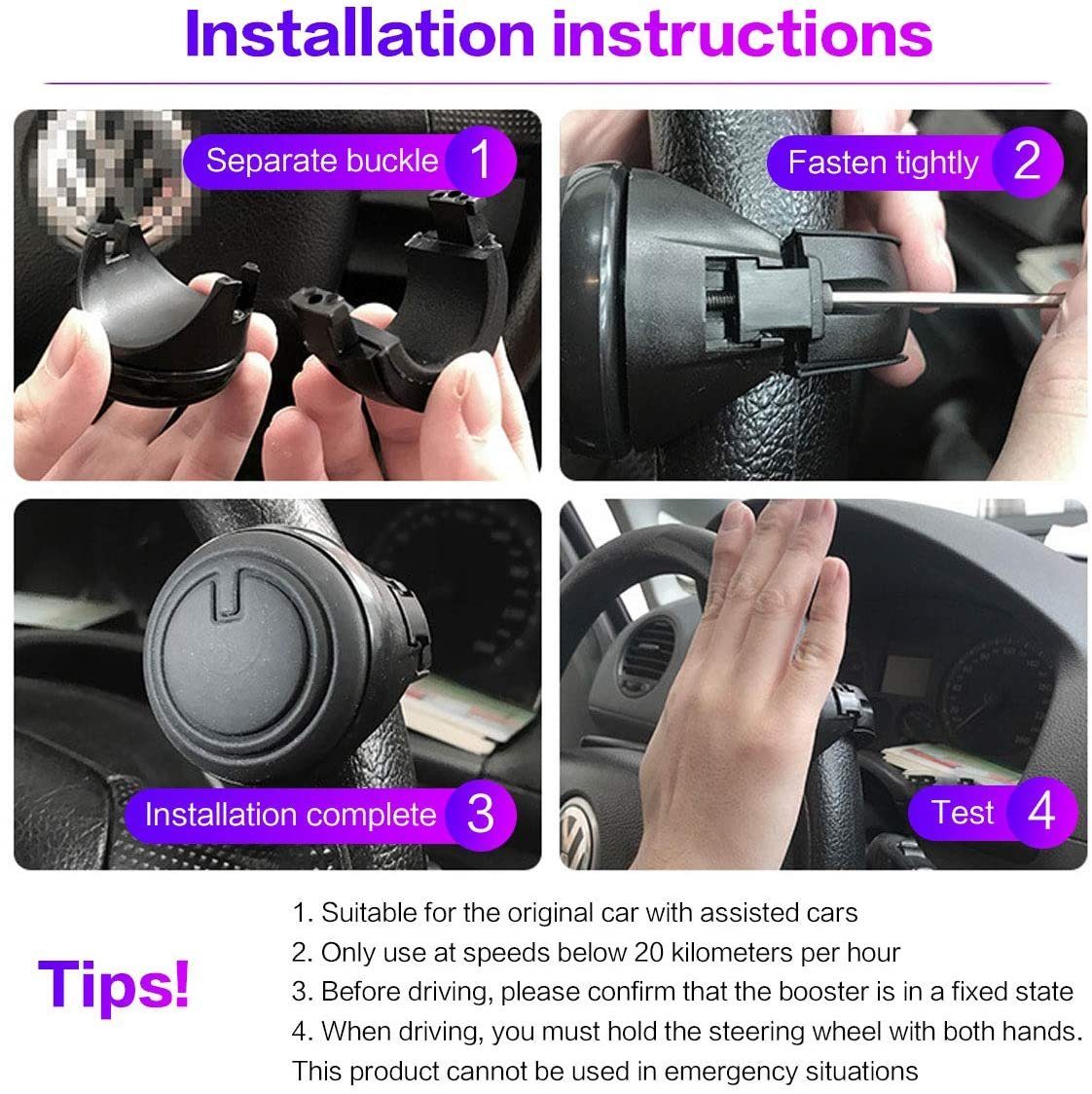 Installation instructions

Separate buckle 1

Fasten tightly 2

Installation complete 3

Test 4

Tips!

1. Suitable for the original car with assisted cars
2. Only use at speeds below 20 kilometers per hour
3. Before driving, please confirm that the booster is in a fixed state
4. When driving, you must hold the steering wheel with both hands. This product cannot be used in emergency situations