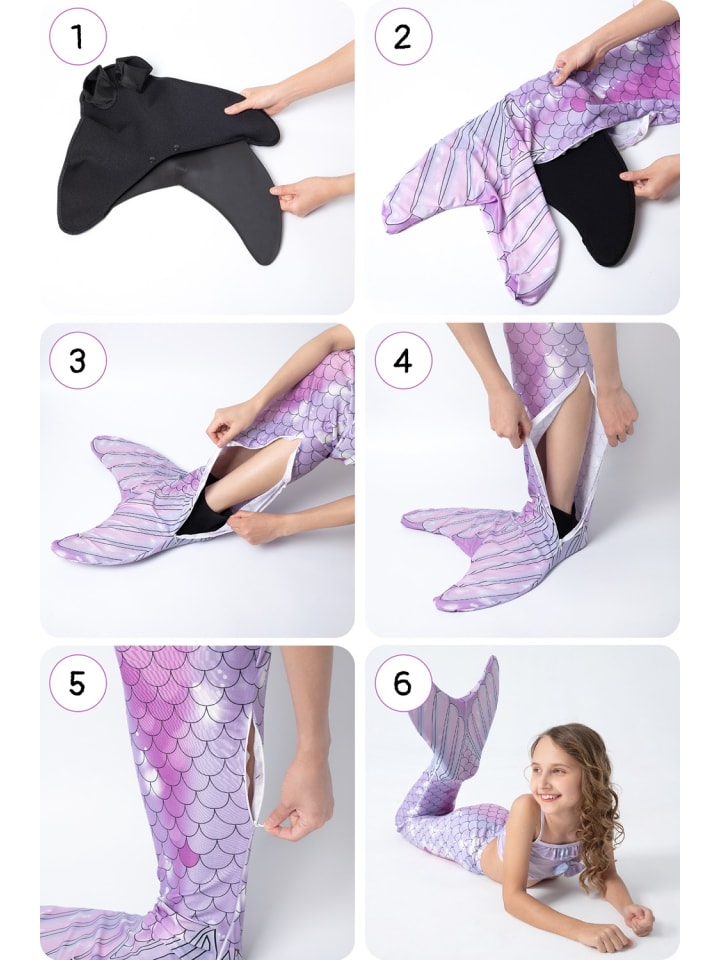 1

2

3

4

5

6