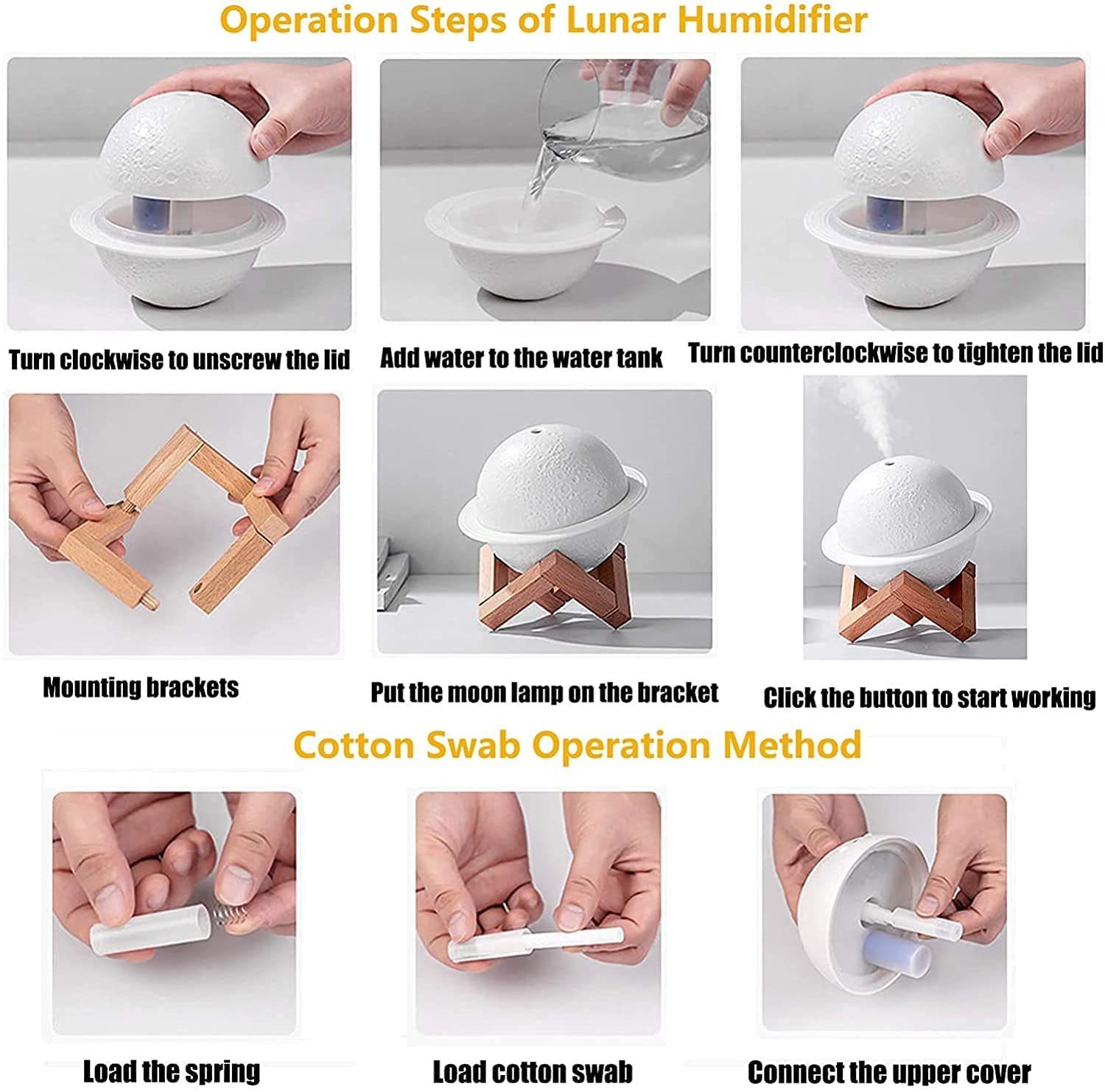 Operation Steps of Lunar Humidifier

Turn clockwise to unscrew the lid

Add water to the water tank

Turn counterclockwise to tighten the lid

Mounting brackets

Put the moon lamp on the bracket

Click the button to start working

Cotton Swab Operation Method

Load the spring

Load cotton swab

Connect the upper cover