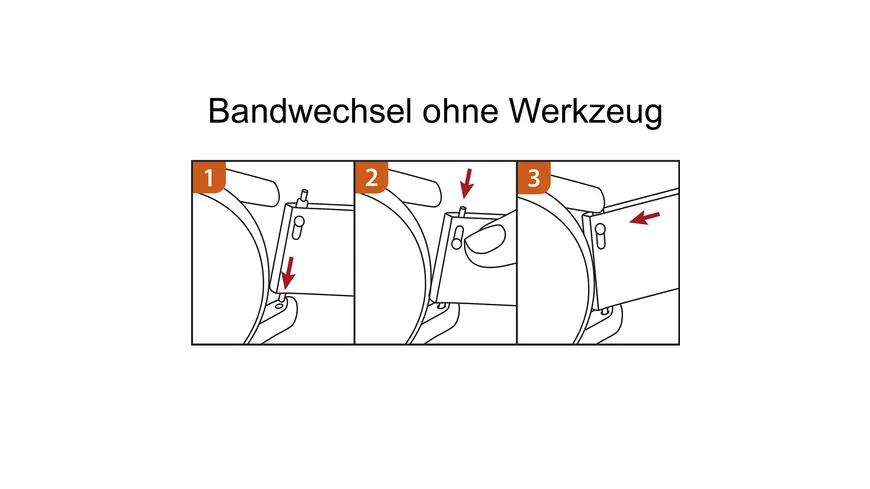 Bandwechsel ohne Werkzeug

1

2

3