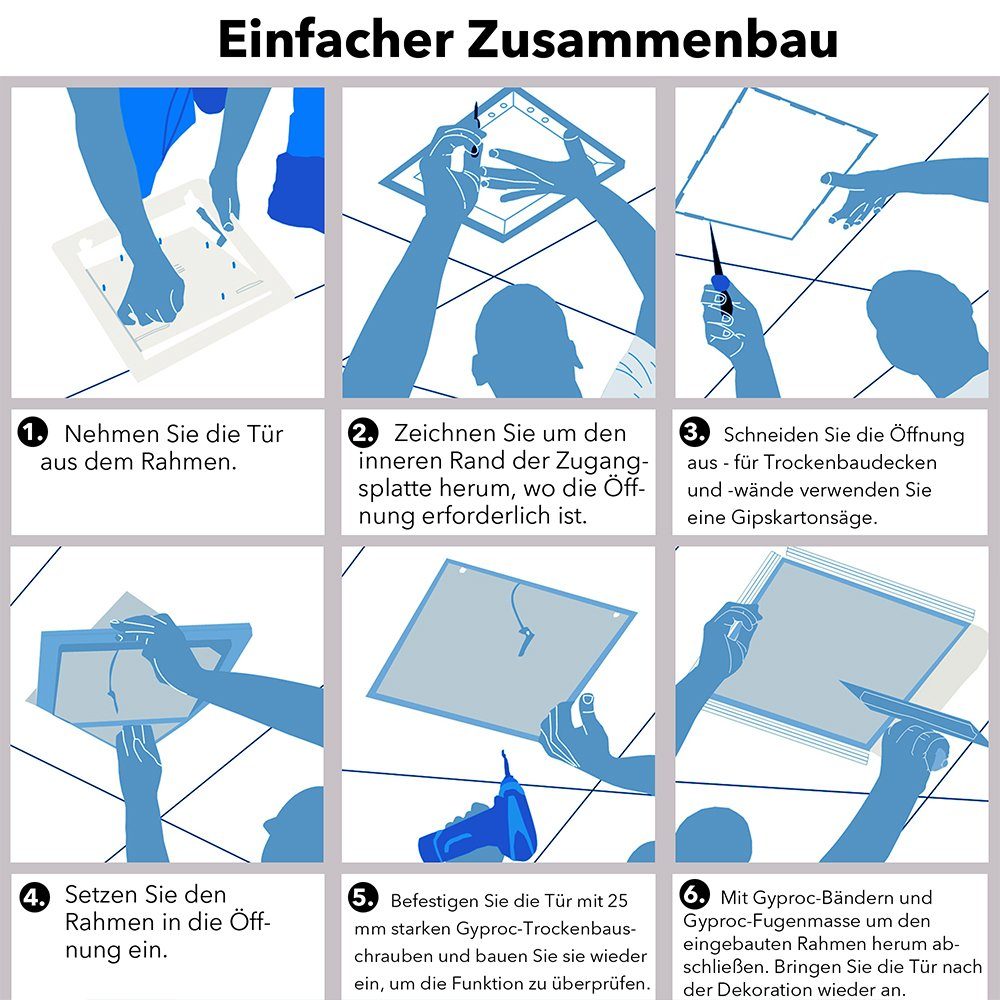 Einfacher Zusammenbau

1. Nehmen Sie die Tür aus dem Rahmen.

2. Zeichnen Sie um den inneren Rand der Zugangsplatte herum, wo die Öffnung erforderlich ist.

3. Schneiden Sie die Öffnung aus - für Trockenbaudecken und -wände verwenden Sie eine Gipskartonsäge.

4. Setzen Sie den Rahmen in die Öffnung ein.

5. Befestigen Sie die Tür mit 25 mm starken Gyproc-Trockenbauschrauben und bauen Sie sie wieder ein, um die Funktion zu überprüfen.

6. Mit Gyproc-Bändern und Gyproc-Fugenmasse um den eingebauten Rahmen herum abschließen. Bringen Sie die Tür nach der Dekoration wieder an.