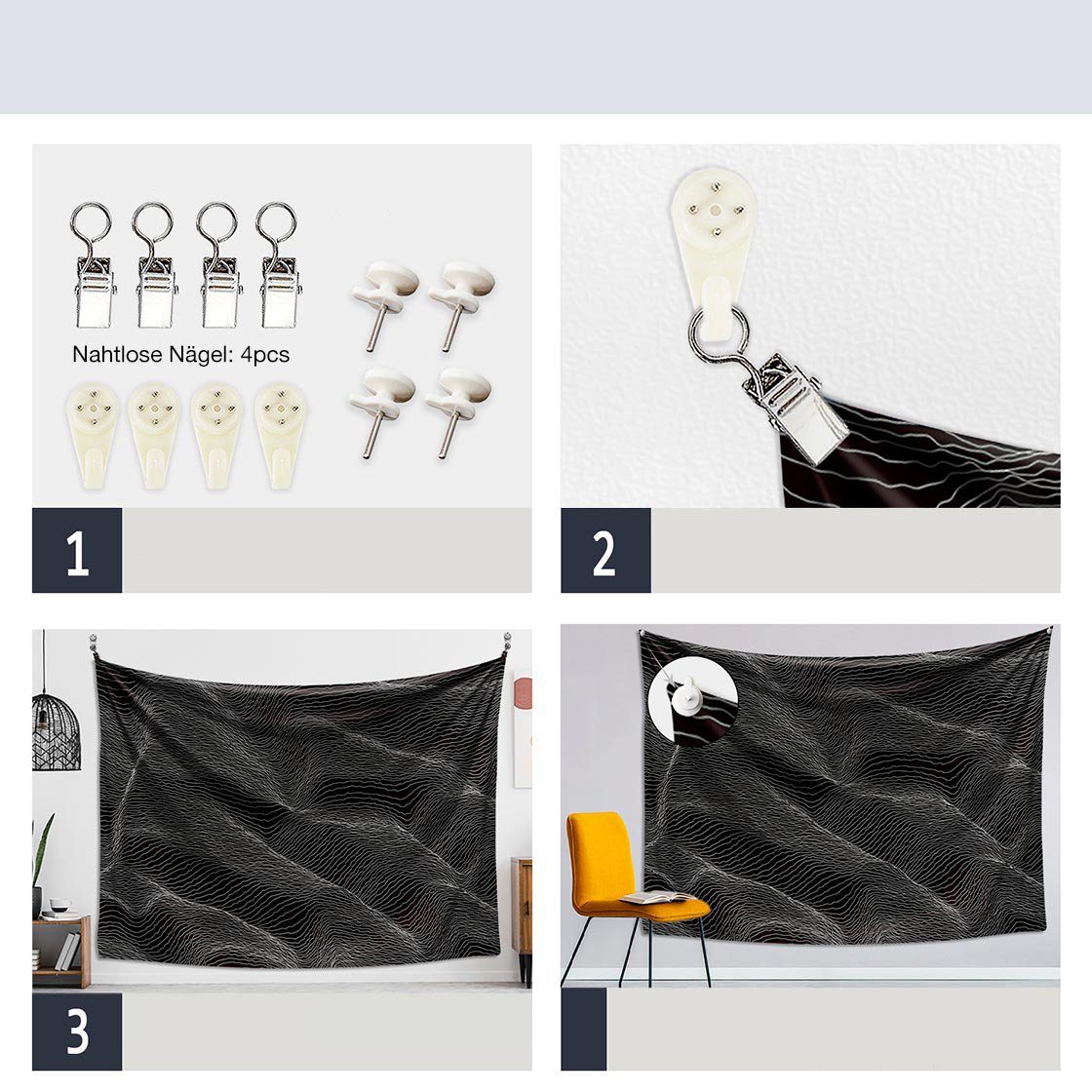 Nahtlose Nägel: 4pcs

1

2

3