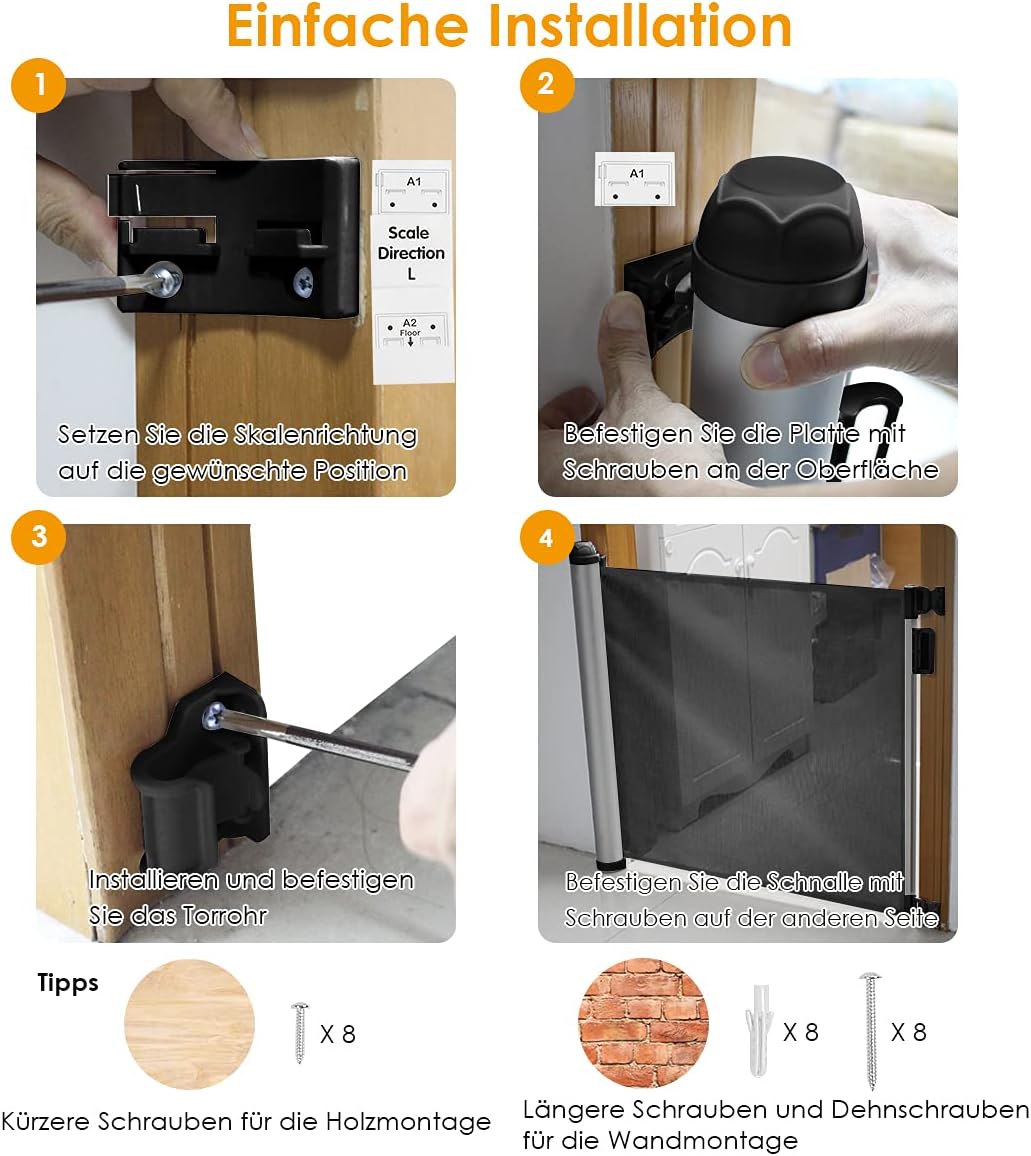 Einfache Installation

1

A1

Scale Direction L

A2 Floor

Setzen Sie die Skalenrichtung auf die gewünschte Position

2

A1

Befestigen Sie die Platte mit Schrauben an der Oberfläche

3

Installieren und befestigen Sie das Torrohr

4

Befestigen Sie die Schnalle mit Schrauben auf der anderen Seite

Tipps

X 8

Kürzere Schrauben für die Holzmontage

X 8

X 8

Längere Schrauben und Dehnschrauben für die Wandmontage