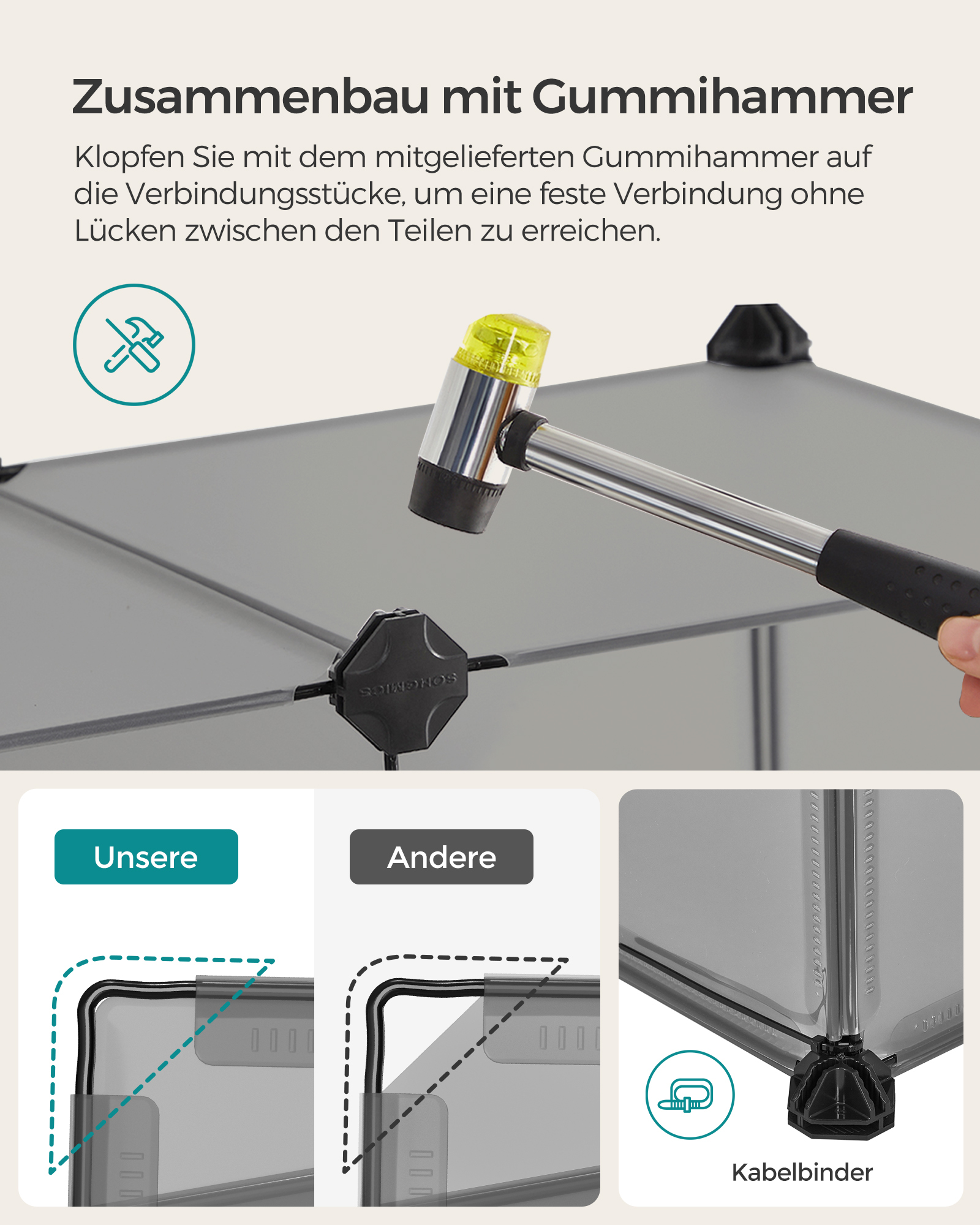 Zusammenbau mit Gummihammer

Klopfen Sie mit dem mitgelieferten Gummihammer auf die Verbindungsstücke, um eine feste Verbindung ohne Lücken zwischen den Teilen zu erreichen.

SONGMICS

Unsere

Andere

Kabelbinder