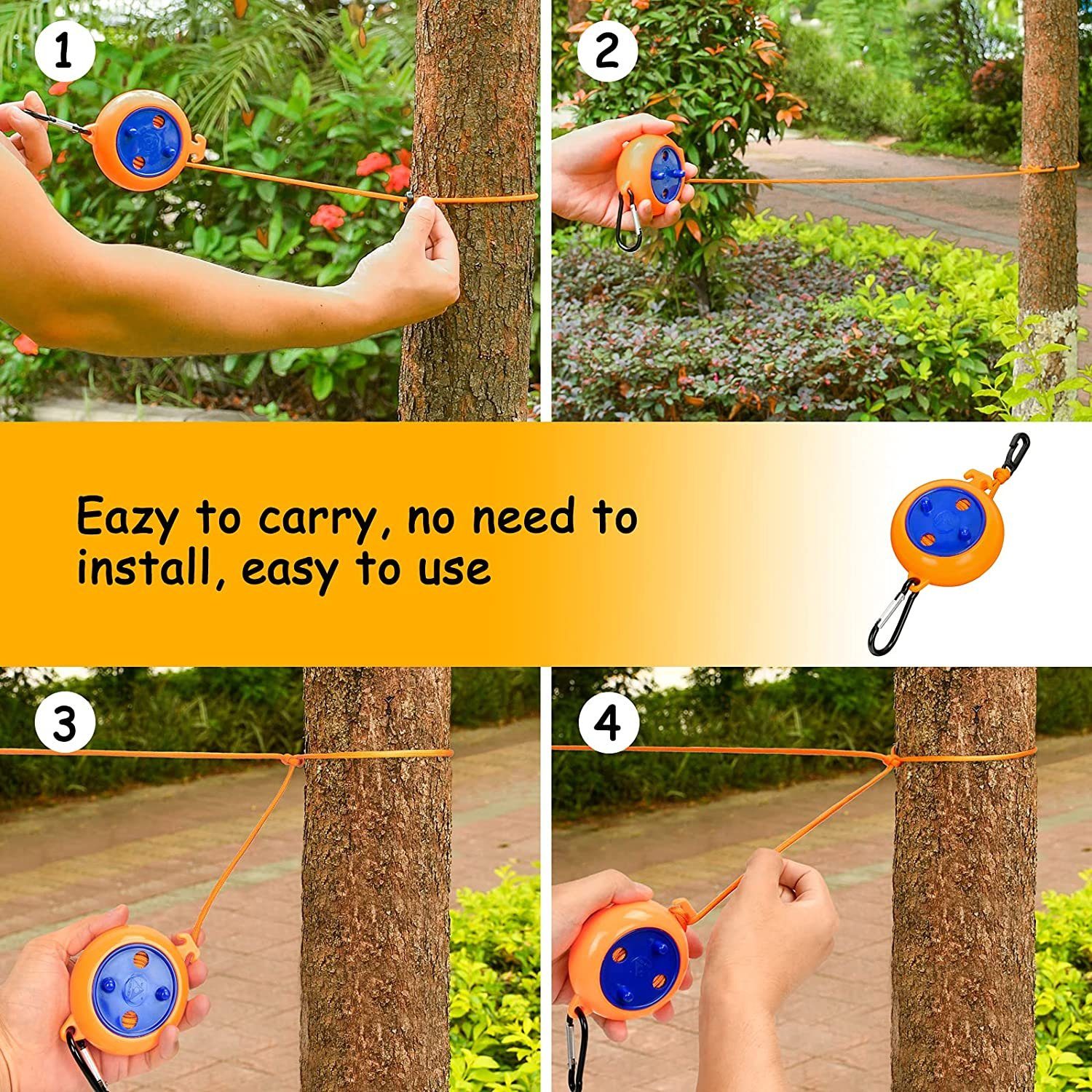 1

2

Eazy to carry, no need to install, easy to use

3

4