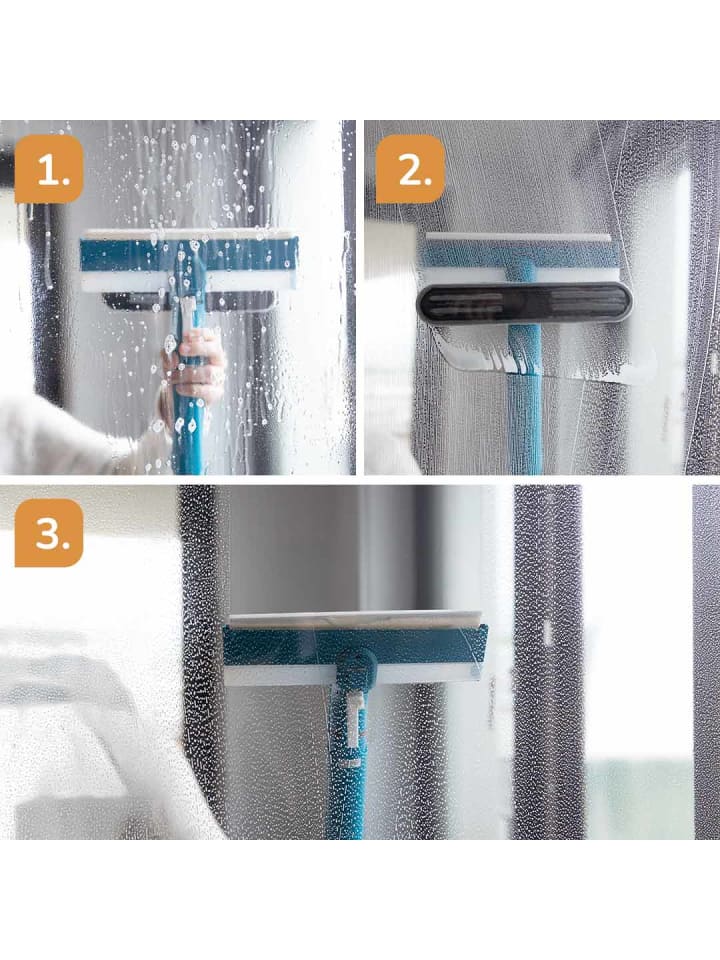 1.

2.

3.