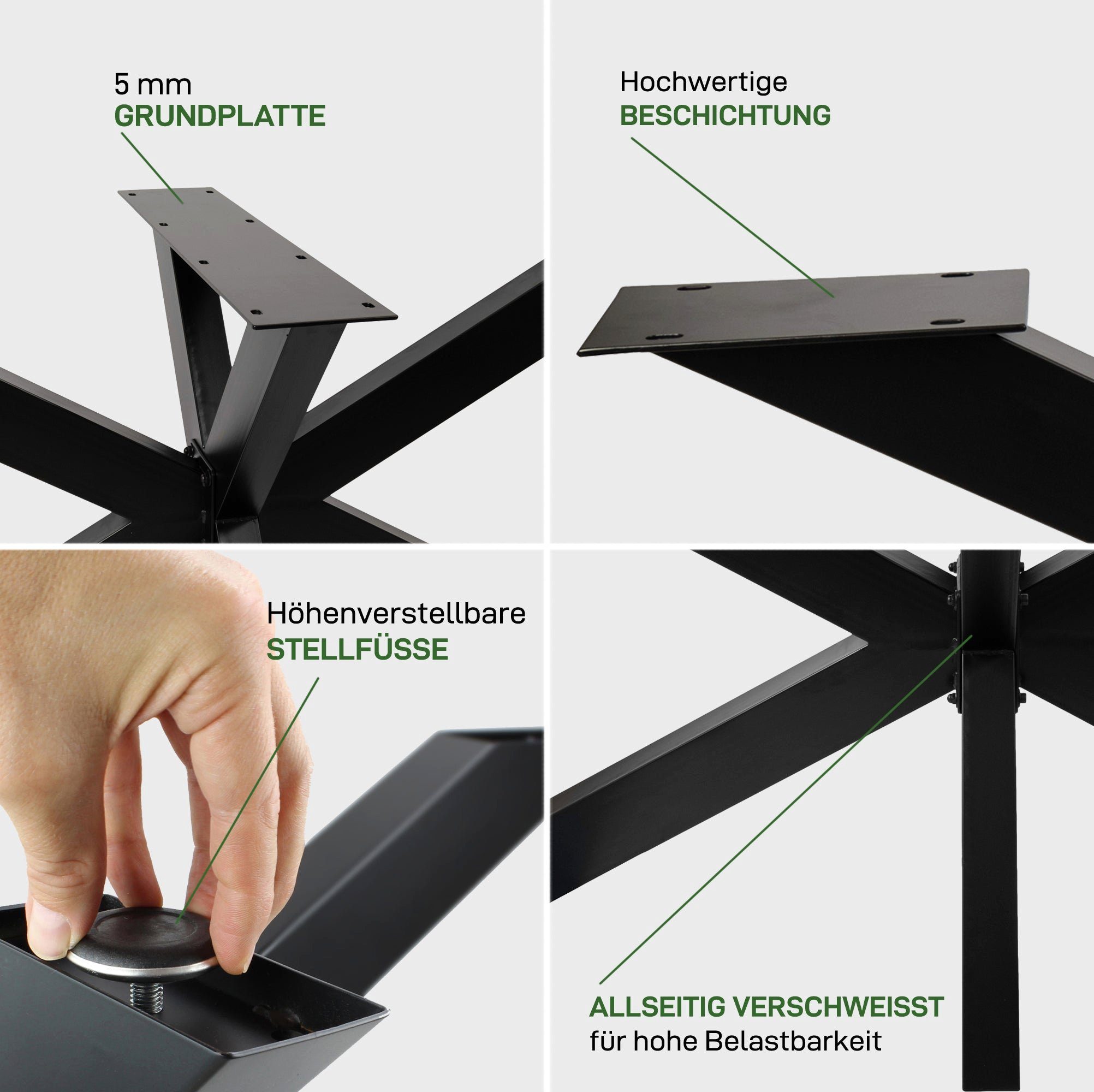 5 mm
GRUNDPLATTE

Hochwertige
BESCHICHTUNG

Höhenverstellbare
STELLFÜSSE

ALLSEITIG VERSCHWEISST
für hohe Belastbarkeit