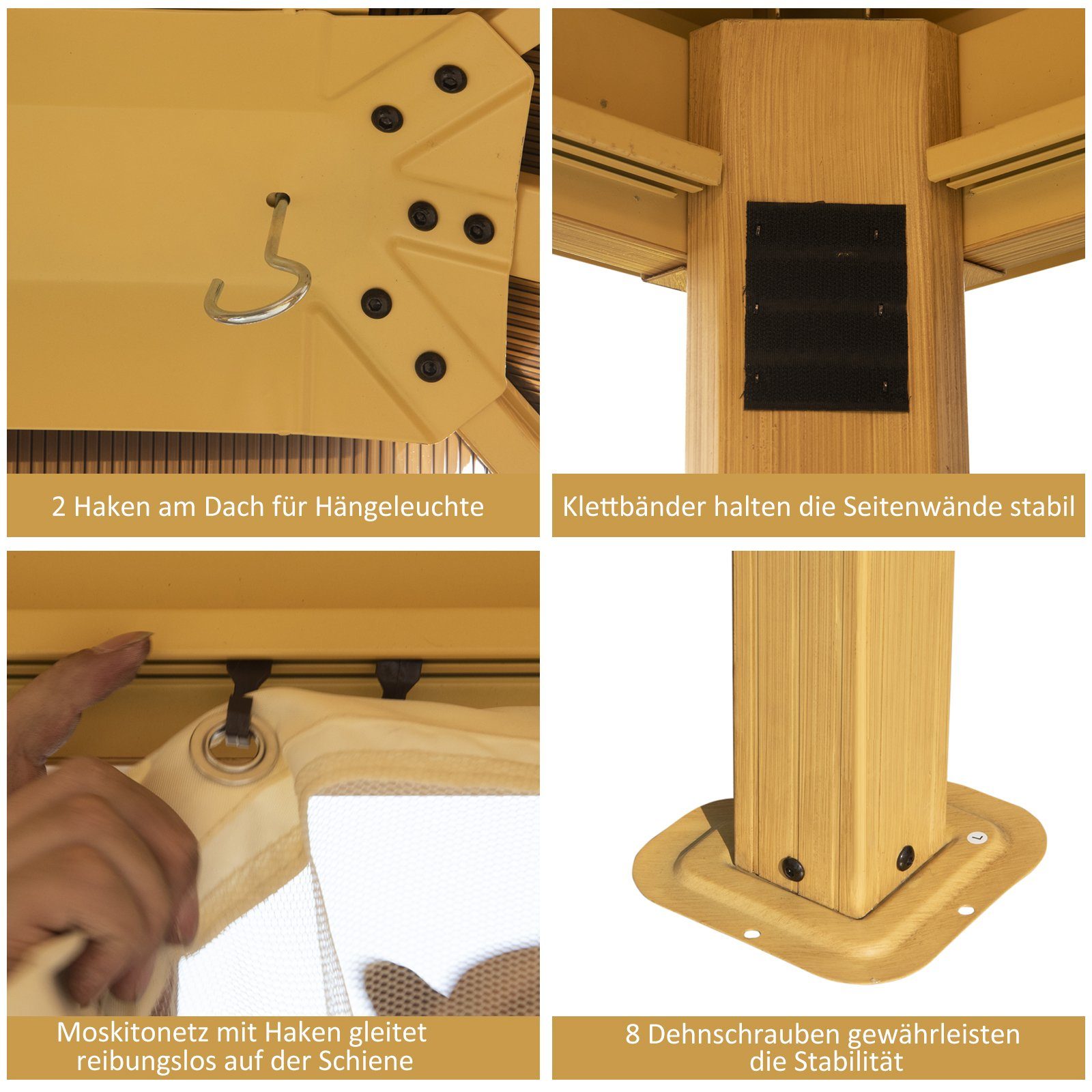 2 Haken am Dach für Hängeleuchte

Klettbänder halten die Seitenwände stabil

Moskitonetz mit Haken gleitet reibungslos auf der Schiene

8 Dehnschrauben gewährleisten die Stabilität