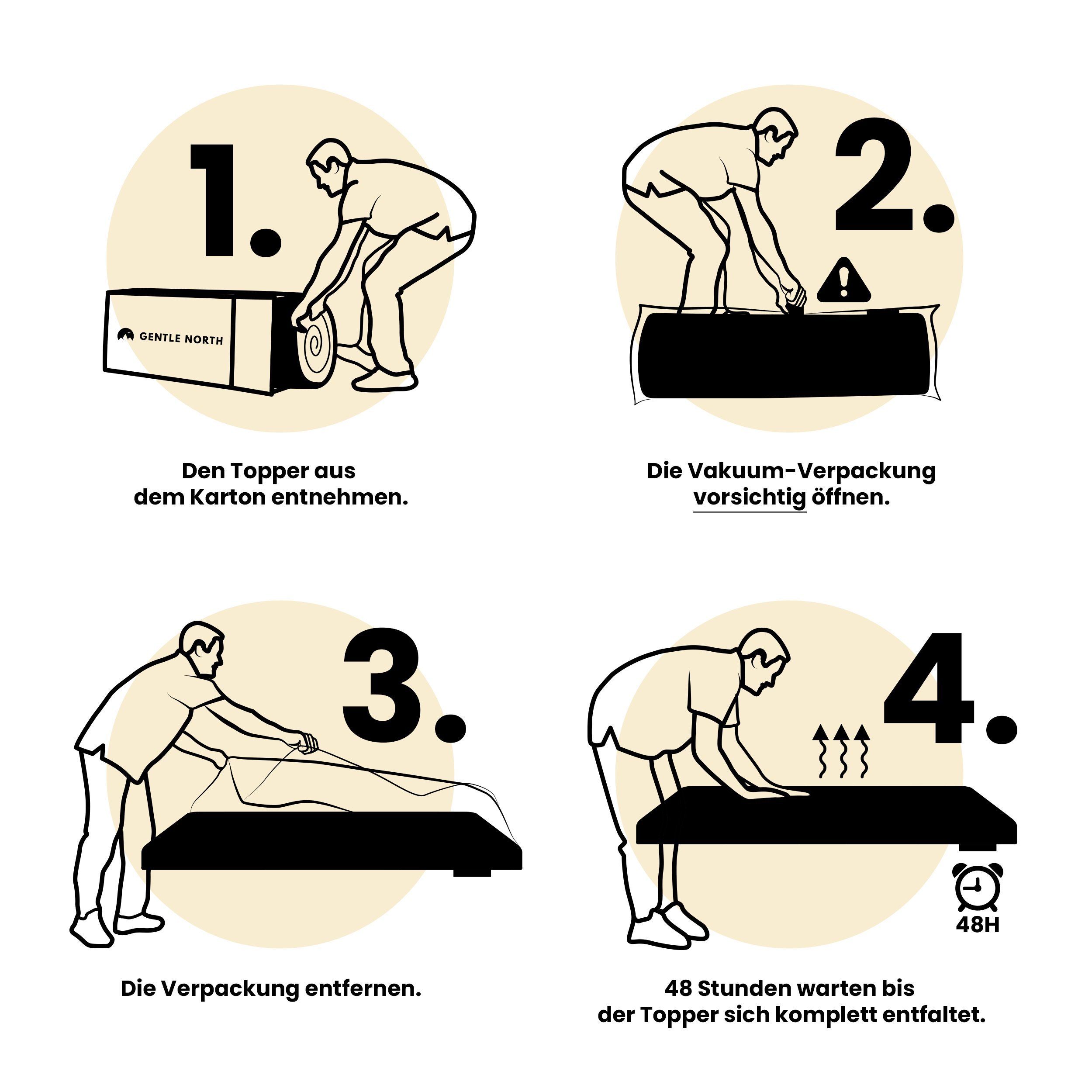 1.

GENTLE NORTH

Den Topper aus dem Karton entnehmen.

2.

Die Vakuum-Verpackung vorsichtig öffnen.

3.

Die Verpackung entfernen.

4.

48H

48 Stunden warten bis der Topper sich komplett entfaltet.