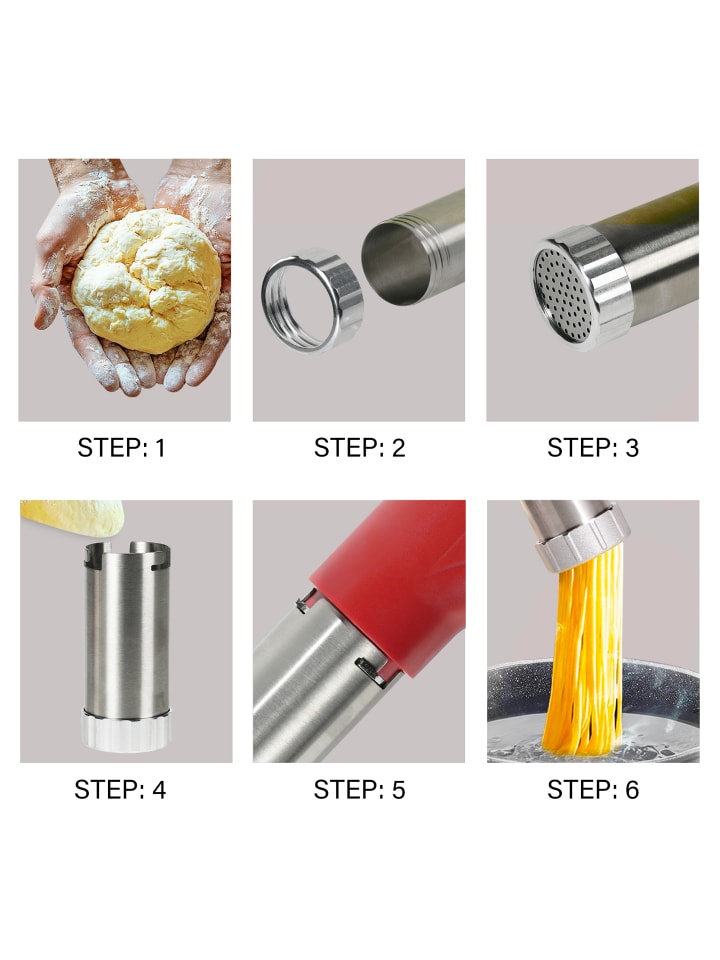 STEP: 1

STEP: 2

STEP: 3

STEP: 4

STEP: 5

STEP: 6