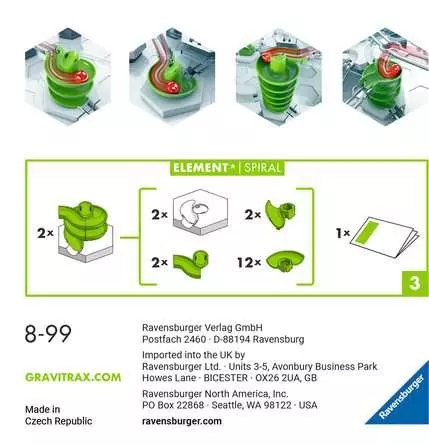 ELEMENT* | SPIRAL

2×

2×

2×

2×

12×

1×

3

8-99

GRAVITRAX.COM

Made in Czech Republic

Ravensburger Verlag GmbH
Postfach 2460 · D-88194 Ravensburg

Imported into the UK by
Ravensburger Ltd. · Units 3-5, Avonbury Business Park
Howes Lane · BICESTER · OX26 2UA, GB

Ravensburger North America, Inc.
PO Box 22868 · Seattle, WA 98122 · USA

ravensburger.com

Ravensburger