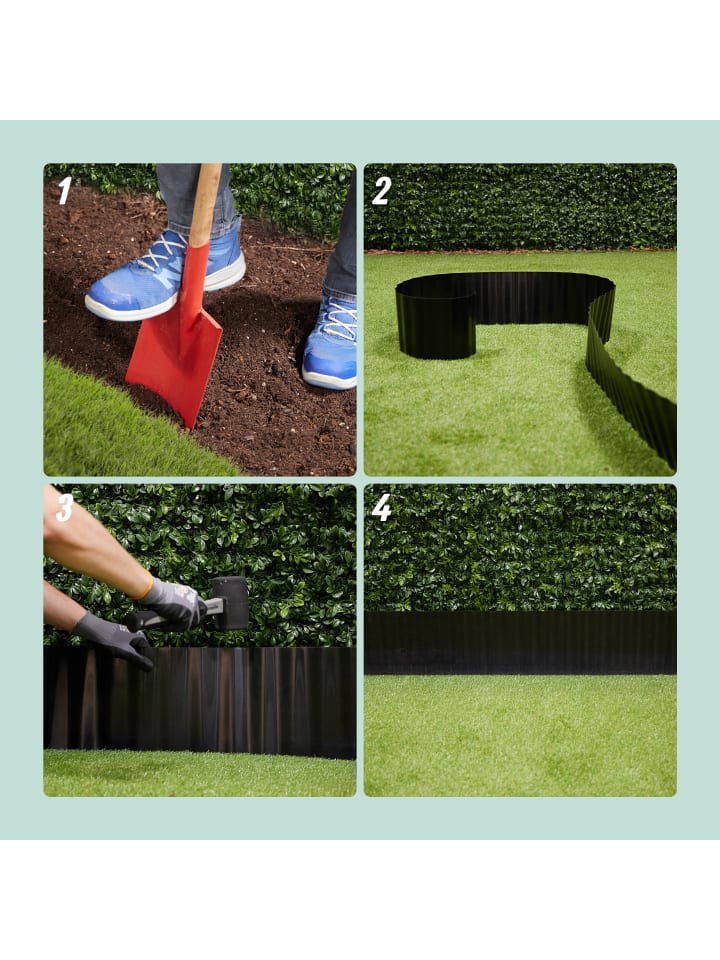 1

2

3

4