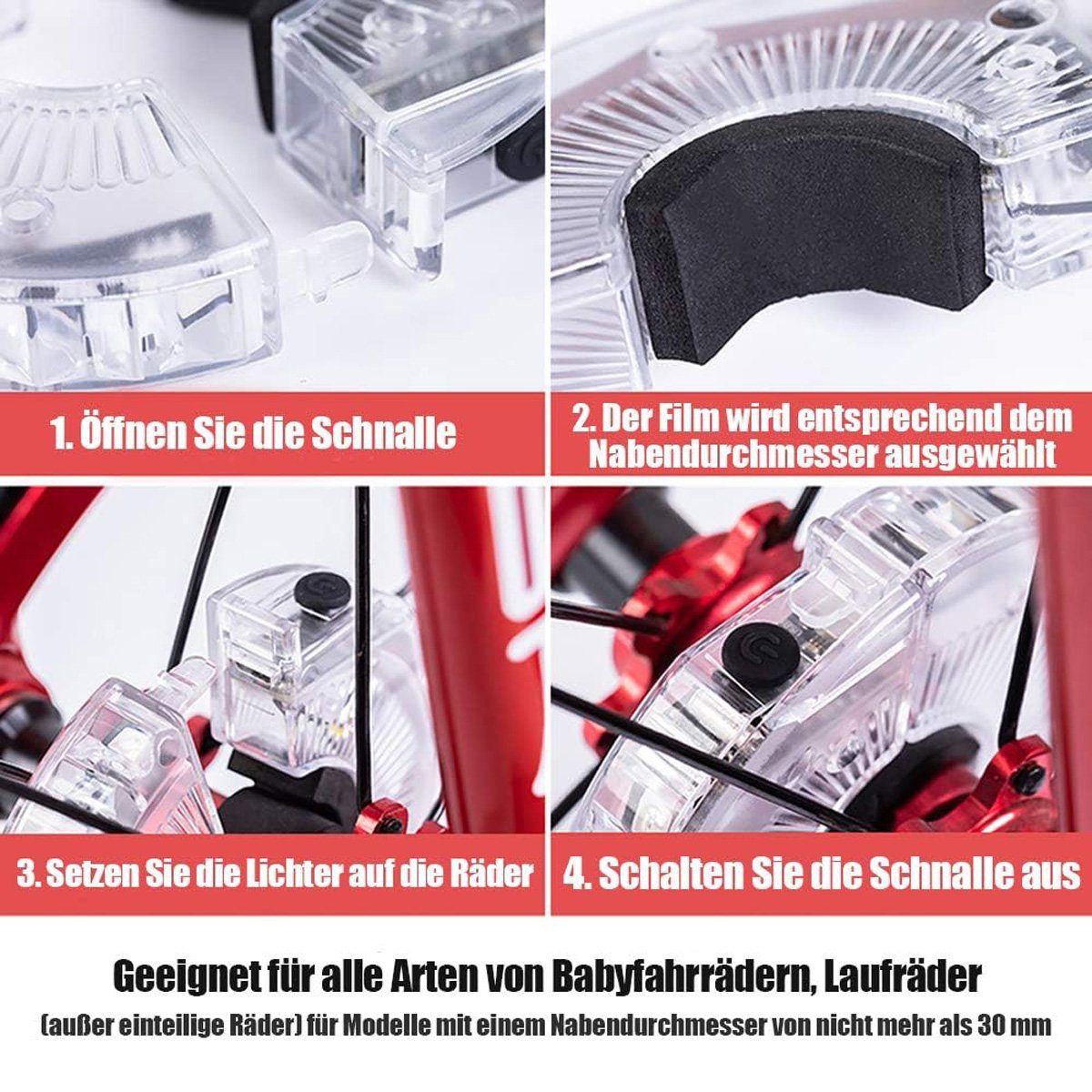 1. Öffnen Sie die Schnalle

2. Der Film wird entsprechend dem Nabendurchmesser ausgewählt

3. Setzen Sie die Lichter auf die Räder

4. Schalten Sie die Schnalle aus

Geeignet für alle Arten von Babyfahrrädern, Laufräder

(außer einteilige Räder) für Modelle mit einem Nabendurchmesser von nicht mehr als 30 mm