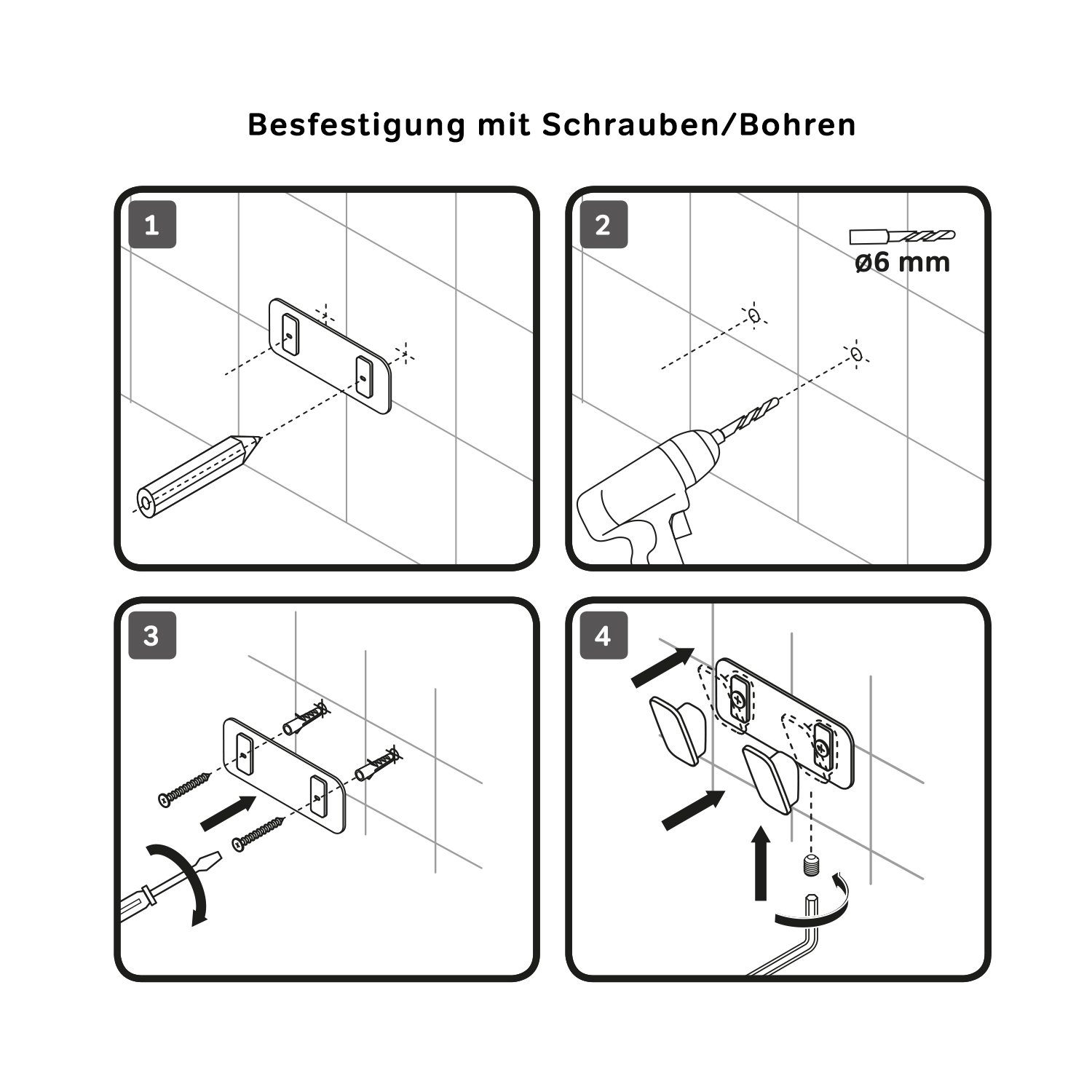 Besfestigung mit Schrauben/Bohren

1

2

ø6 mm

3

4