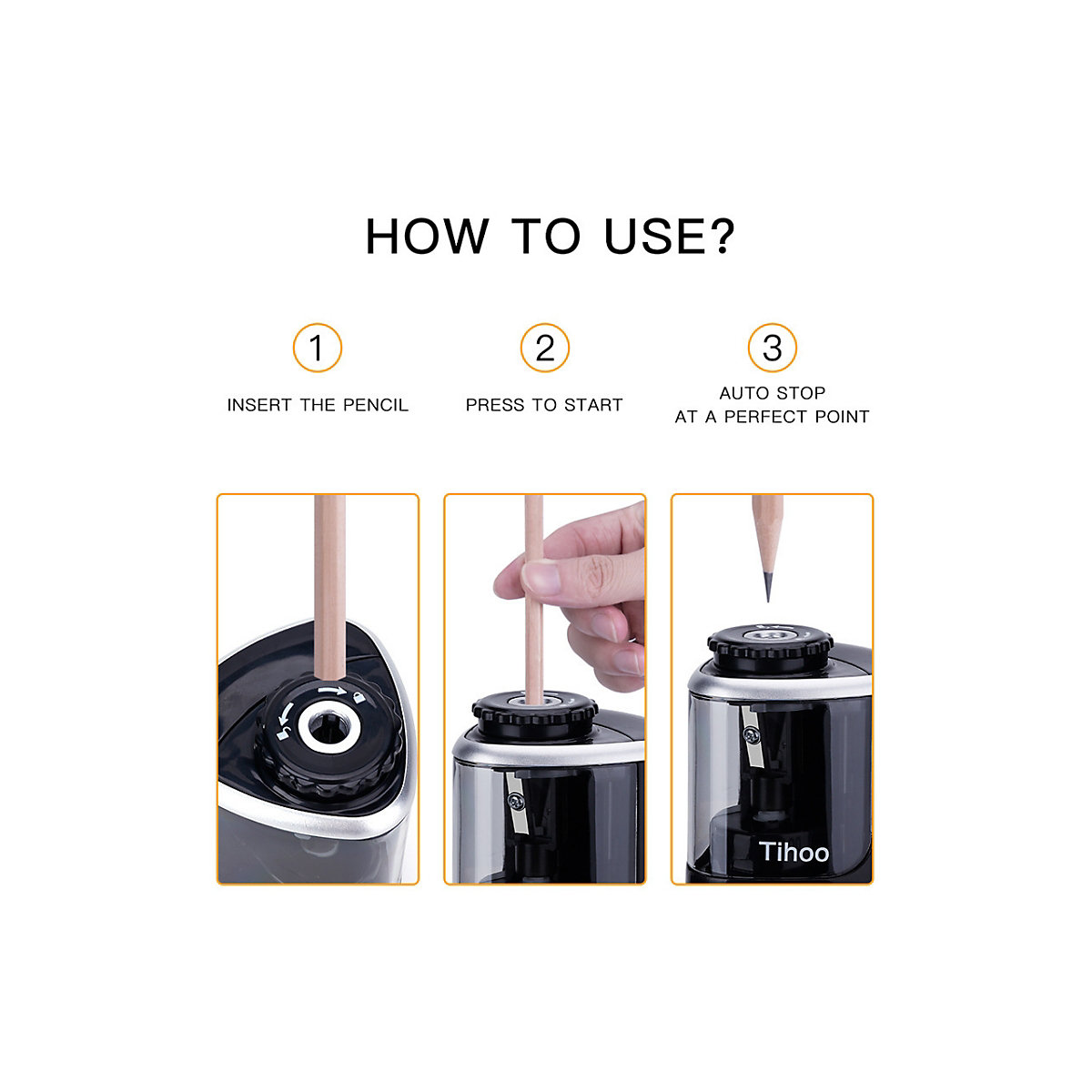 HOW TO USE?

1

INSERT THE PENCIL

2

PRESS TO START

3

AUTO STOP
AT A PERFECT POINT

Tihoo