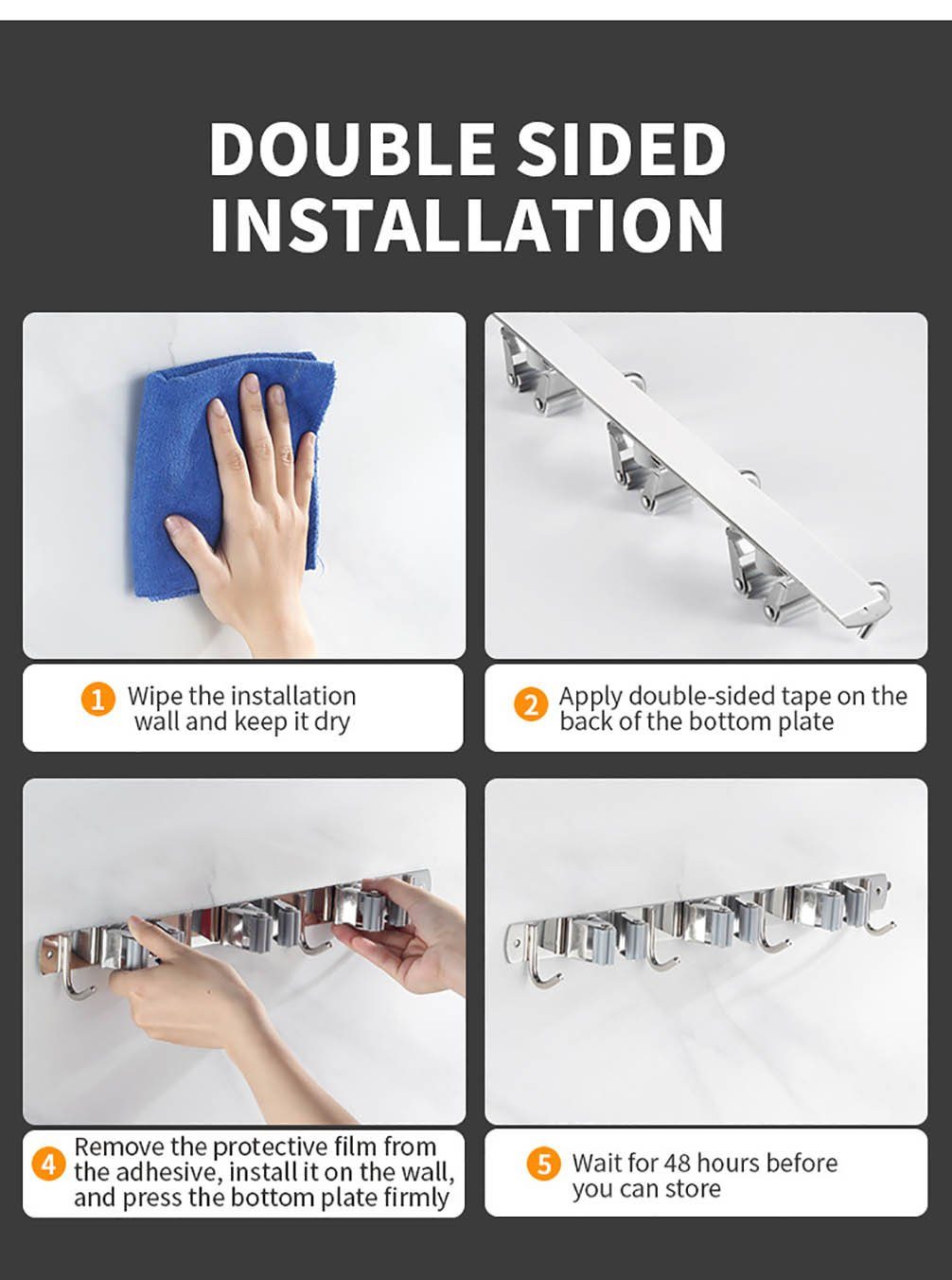 DOUBLE SIDED INSTALLATION

1 Wipe the installation wall and keep it dry

2 Apply double-sided tape on the back of the bottom plate

4 Remove the protective film from the adhesive, install it on the wall, and press the bottom plate firmly

5 Wait for 48 hours before you can store