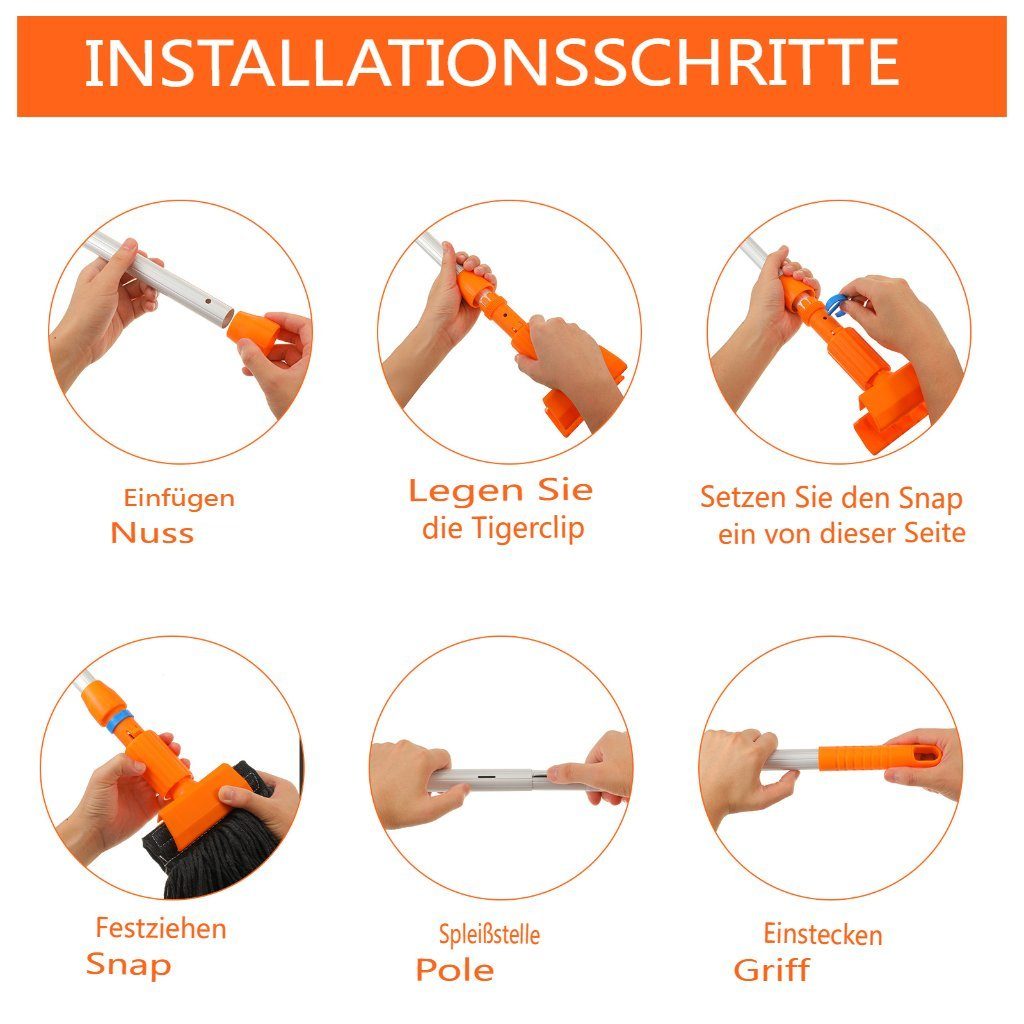 INSTALLATIONSSCHRITTE

Einfügen
Nuss

Legen Sie
die Tigerclip

Setzen Sie den Snap
ein von dieser Seite

Festziehen
Snap

Spleißstelle
Pole

Einstecken
Griff