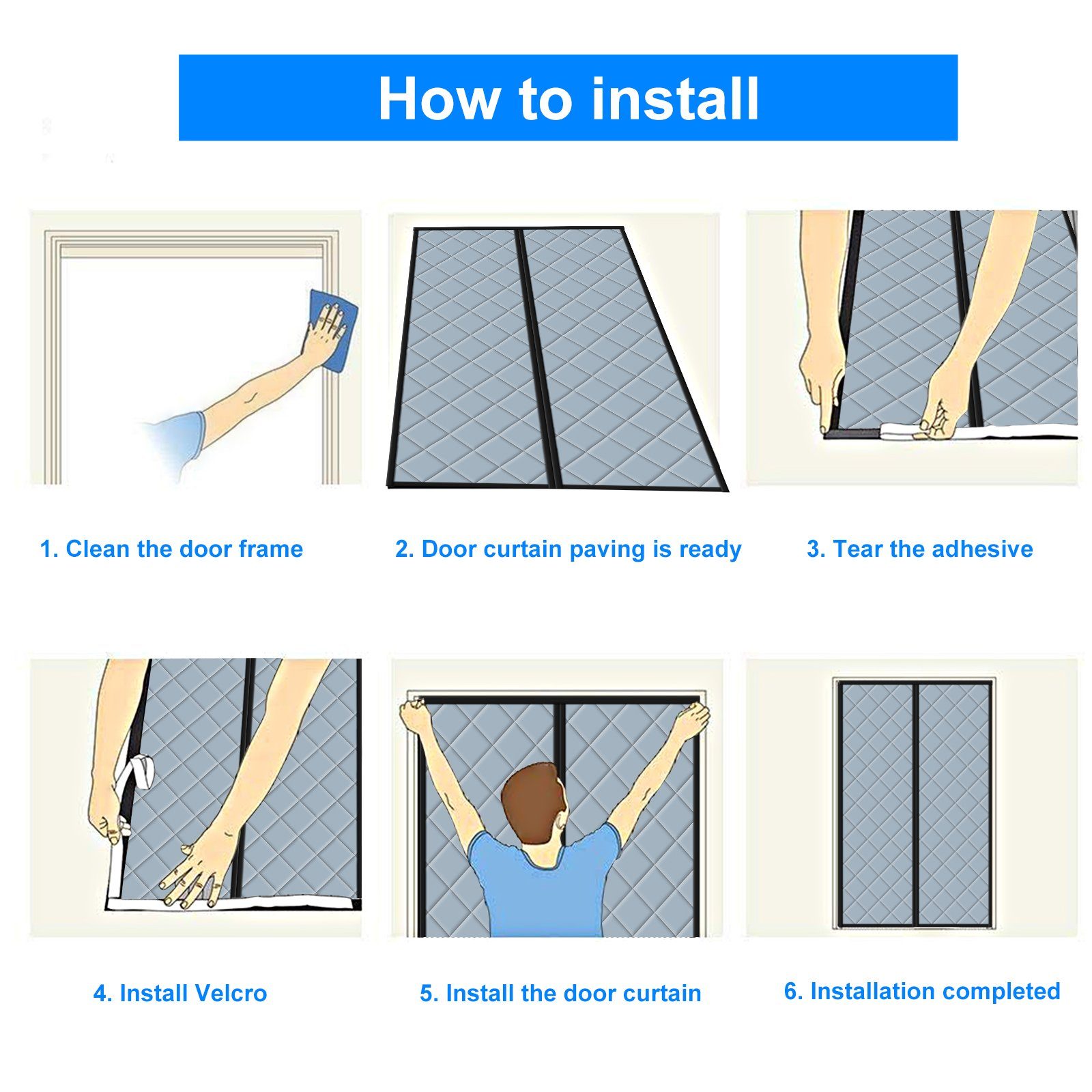 How to install

1. Clean the door frame

2. Door curtain paving is ready

3. Tear the adhesive

4. Install Velcro

5. Install the door curtain

6. Installation completed