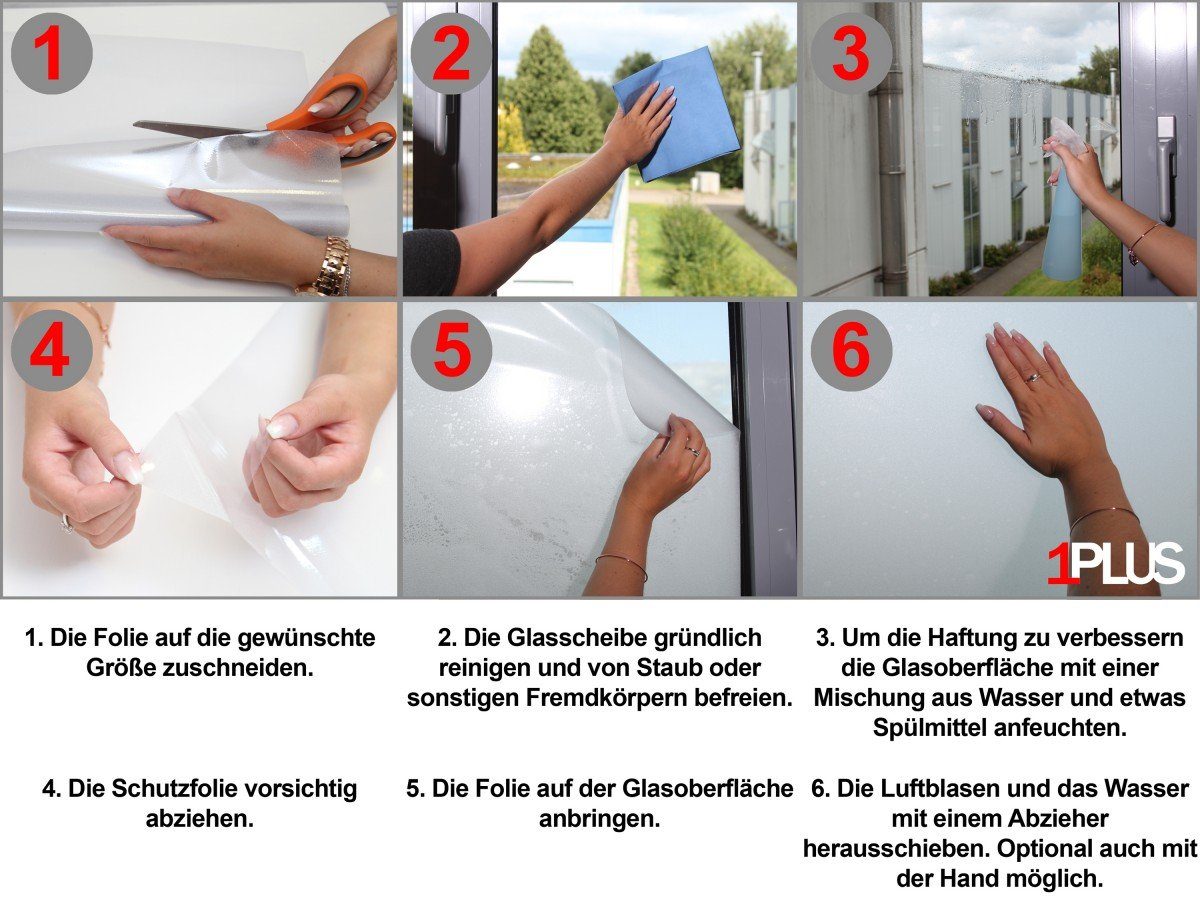 1

2

3

4

5

6

1PLUS

1. Die Folie auf die gewünschte Größe zuschneiden.

2. Die Glasscheibe gründlich reinigen und von Staub oder sonstigen Fremdkörpern befreien.

3. Um die Haftung zu verbessern die Glasoberfläche mit einer Mischung aus Wasser und etwas Spülmittel anfeuchten.

4. Die Schutzfolie vorsichtig abziehen.

5. Die Folie auf der Glasoberfläche anbringen.

6. Die Luftblasen und das Wasser mit einem Abzieher herausschieben. Optional auch mit der Hand möglich.