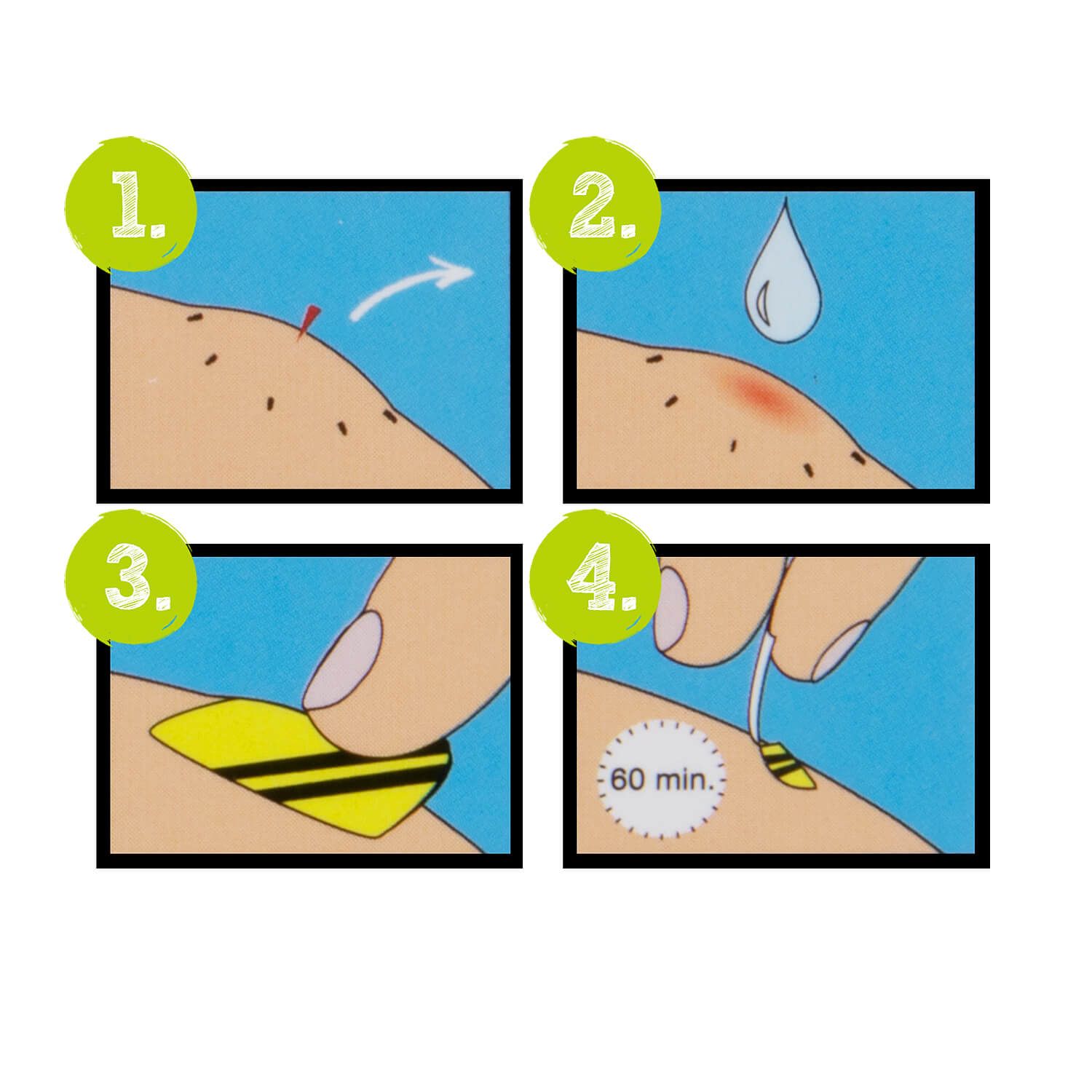 1.

2.

3.

4.

60 min.