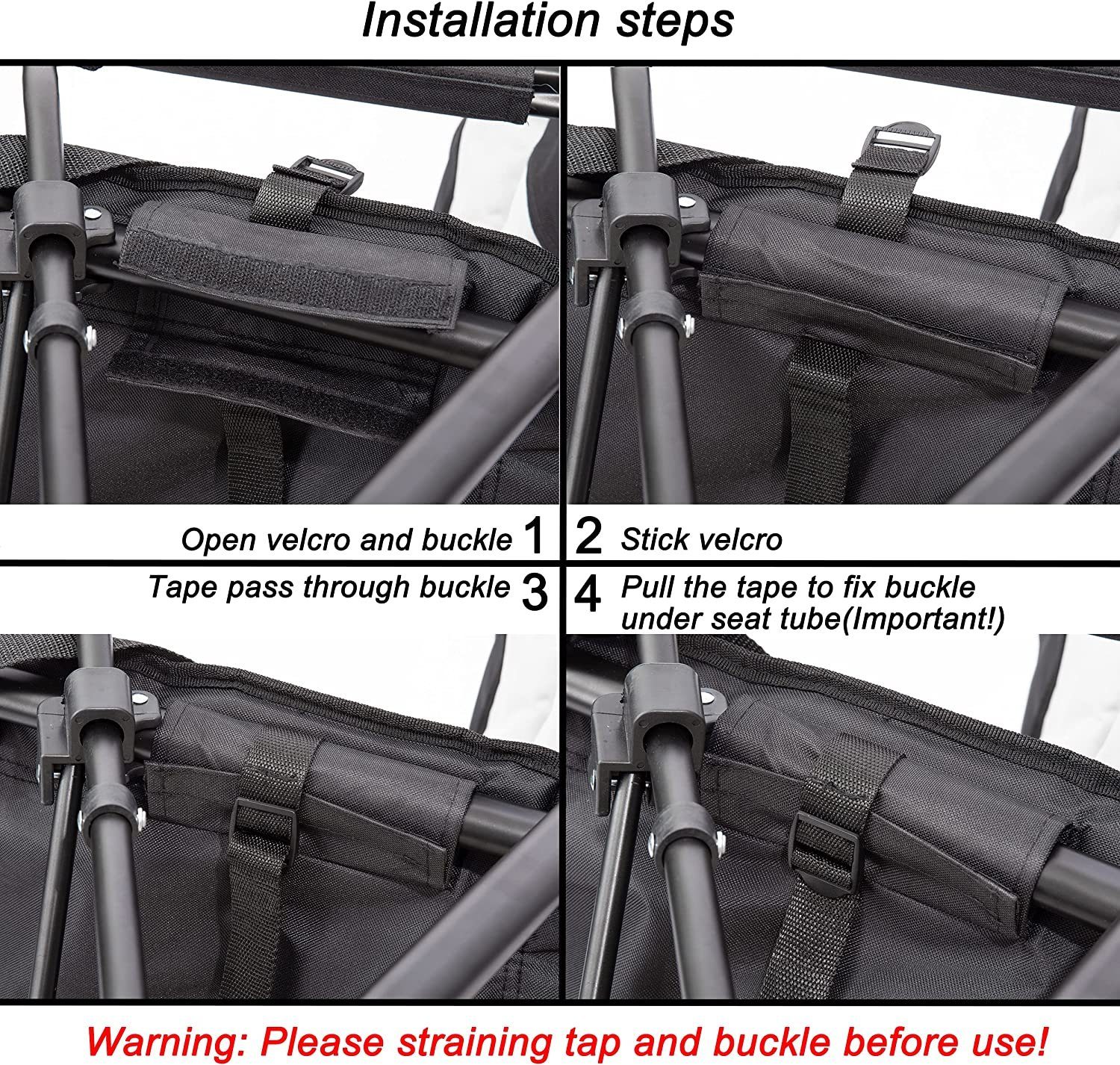 Installation steps

Open velcro and buckle 1

2 Stick velcro

Tape pass through buckle 3

4 Pull the tape to fix buckle under seat tube(Important!)

Warning: Please straining tap and buckle before use!