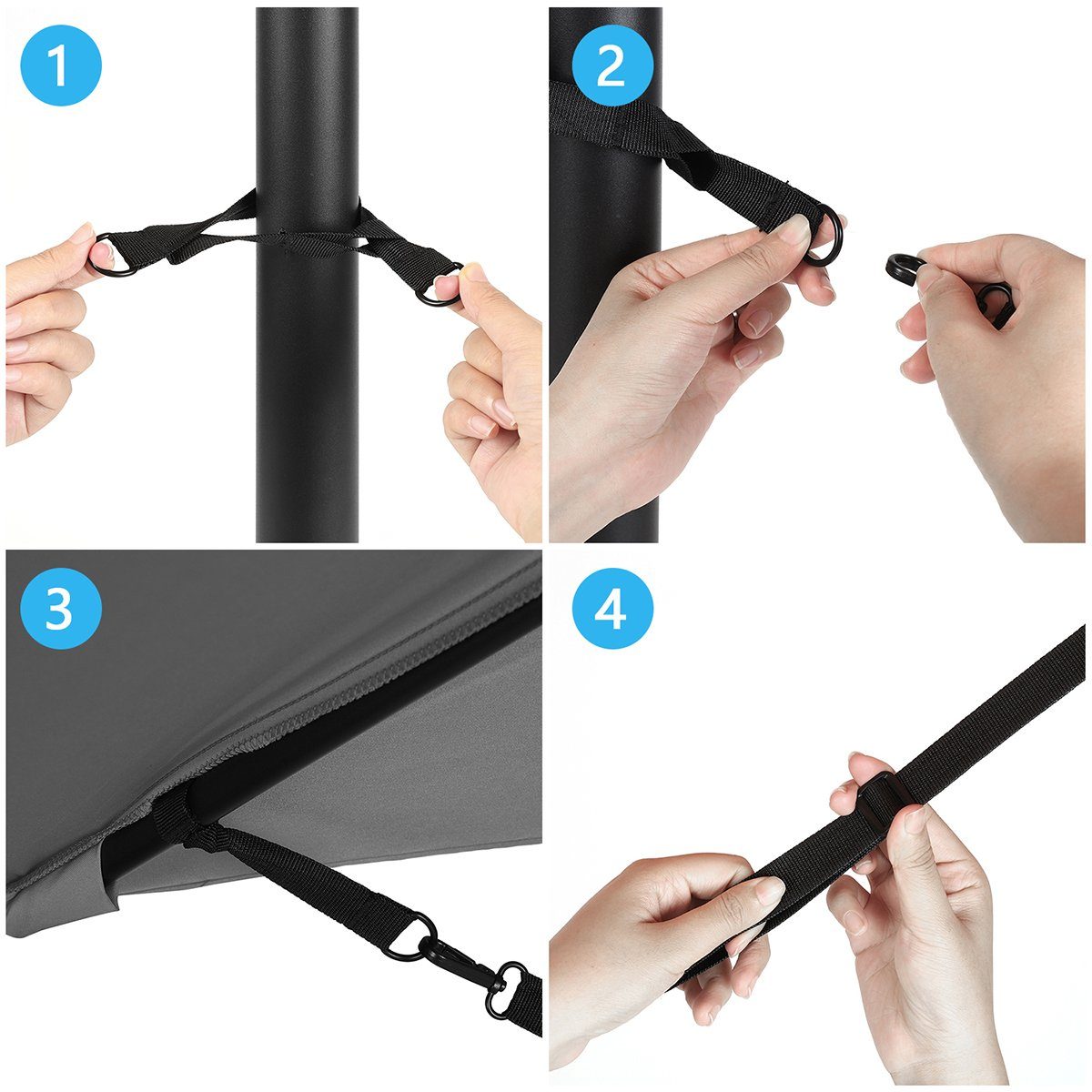 1

2

3

4