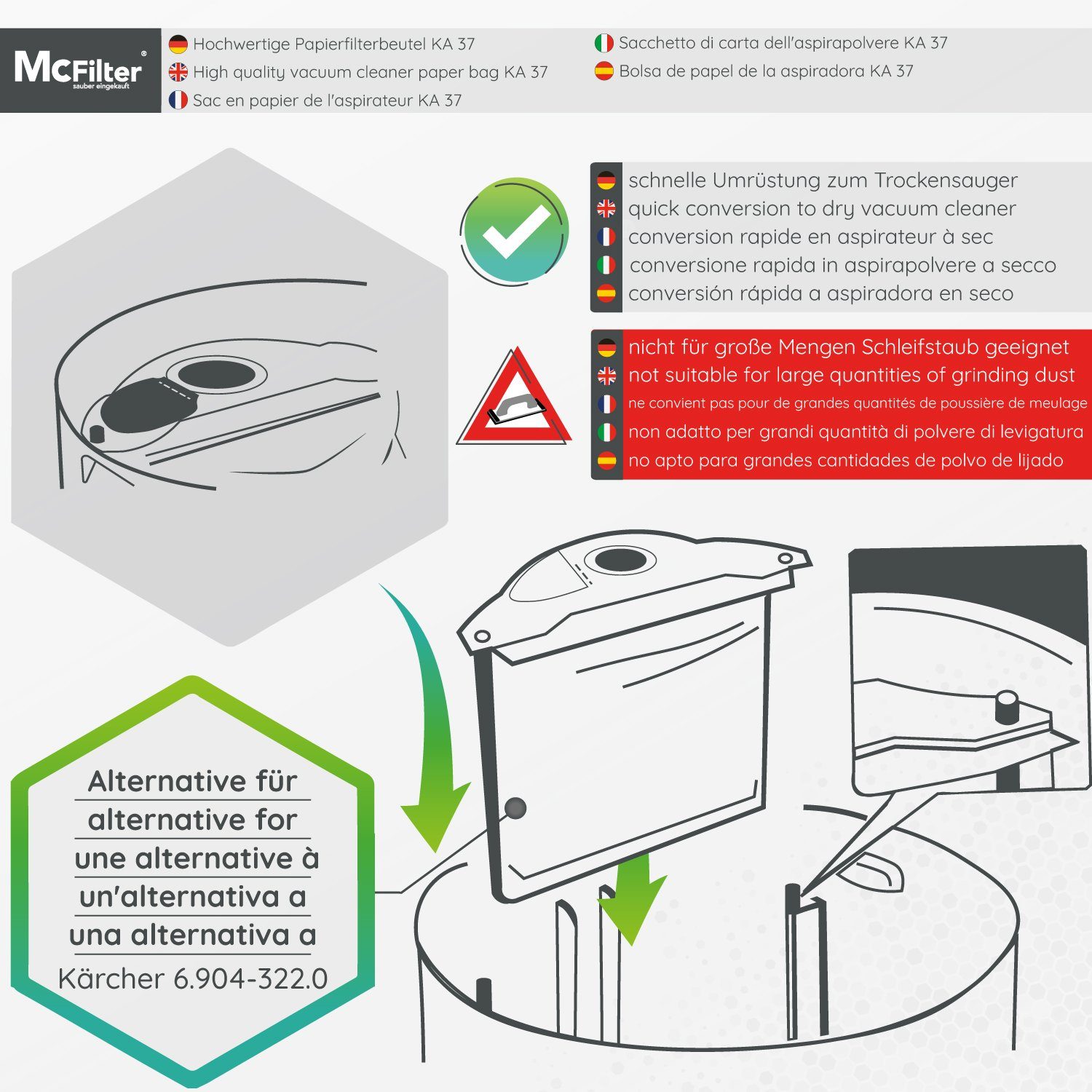 McFilter®
sauber eingekauft

Hochwertige Papierfilterbeutel KA 37
High quality vacuum cleaner paper bag KA 37
Sac en papier de l'aspirateur KA 37

Sacchetto di carta dell'aspirapolvere KA 37
Bolsa de papel de la aspiradora KA 37

schnelle Umrüstung zum Trockensauger
quick conversion to dry vacuum cleaner
conversion rapide en aspirateur à sec
conversione rapida in aspirapolvere a secco
conversión rápida a aspiradora en seco

nicht für große Mengen Schleifstaub geeignet
not suitable for large quantities of grinding dust
ne convient pas pour de grandes quantités de poussière de meulage
non adatto per grandi quantità di polvere di levigatura
no apto para grandes cantidades de polvo de lijado

Alternative für
alternative for
une alternative à
un'alternativa a
una alternativa a
Kärcher 6.904-322.0