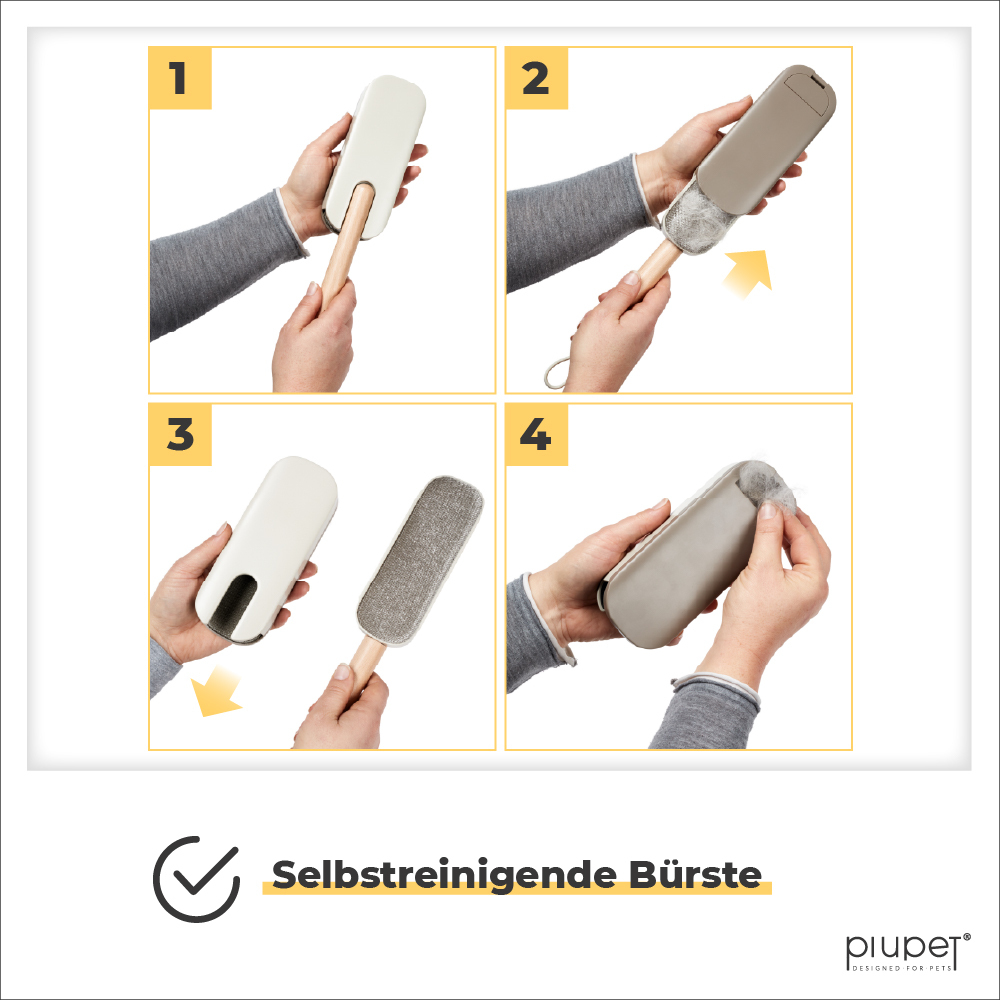 1

2

3

4

Selbstreinigende Bürste

piupet®
DESIGNED FOR PETS