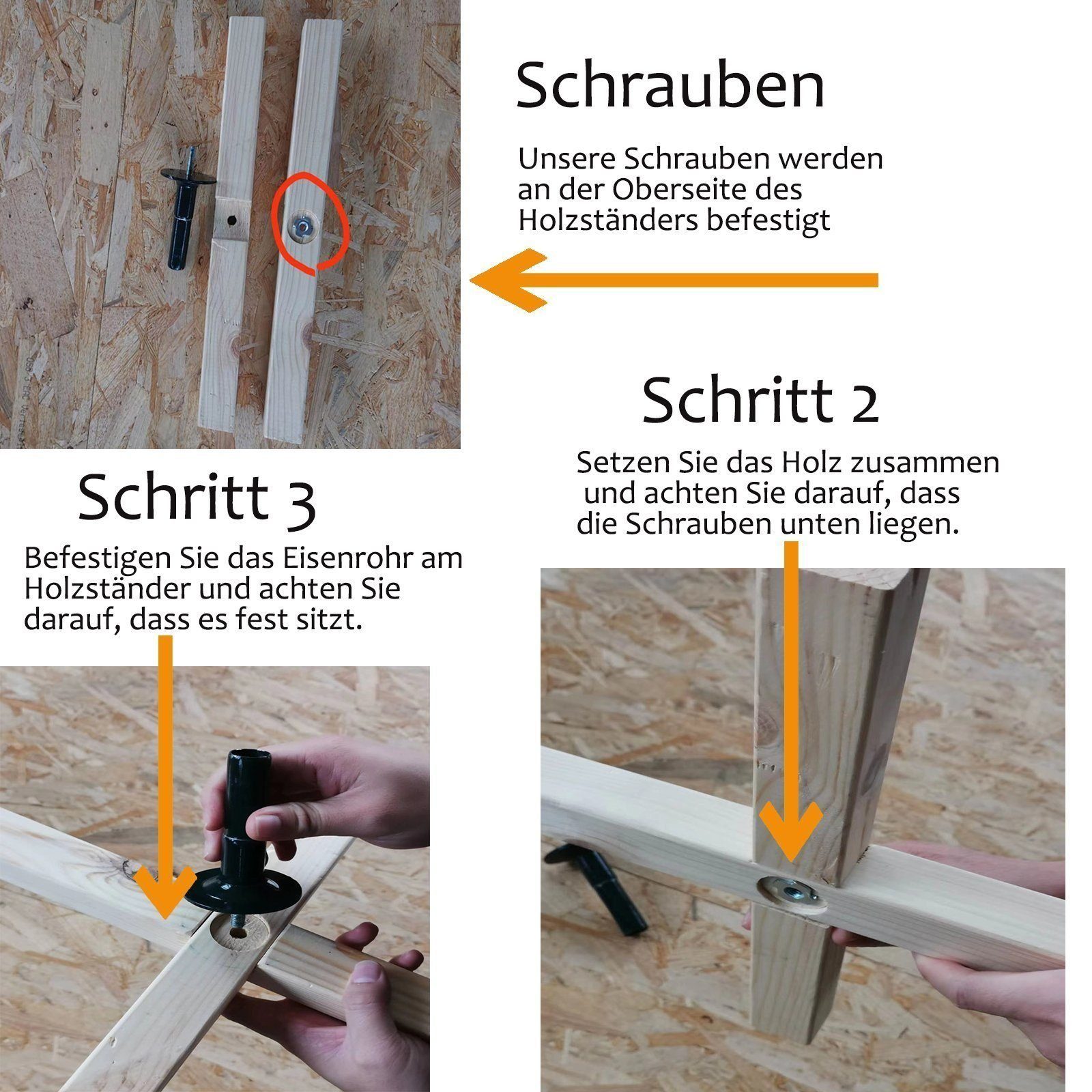 Schrauben

Unsere Schrauben werden an der Oberseite des Holzständers befestigt

Schritt 2

Setzen Sie das Holz zusammen und achten Sie darauf, dass die Schrauben unten liegen.

Schritt 3

Befestigen Sie das Eisenrohr am Holzständer und achten Sie darauf, dass es fest sitzt.