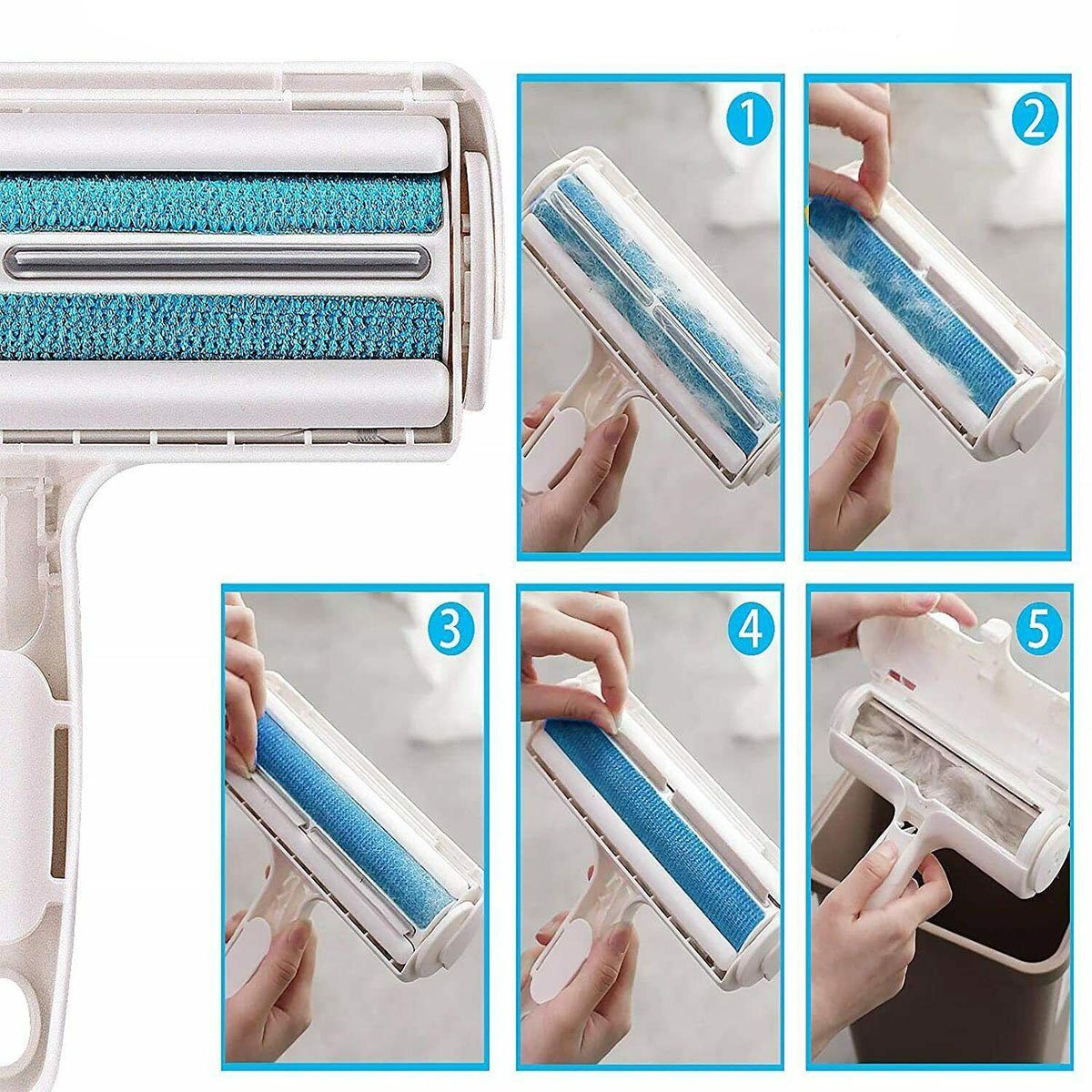 1
2
3
4
5