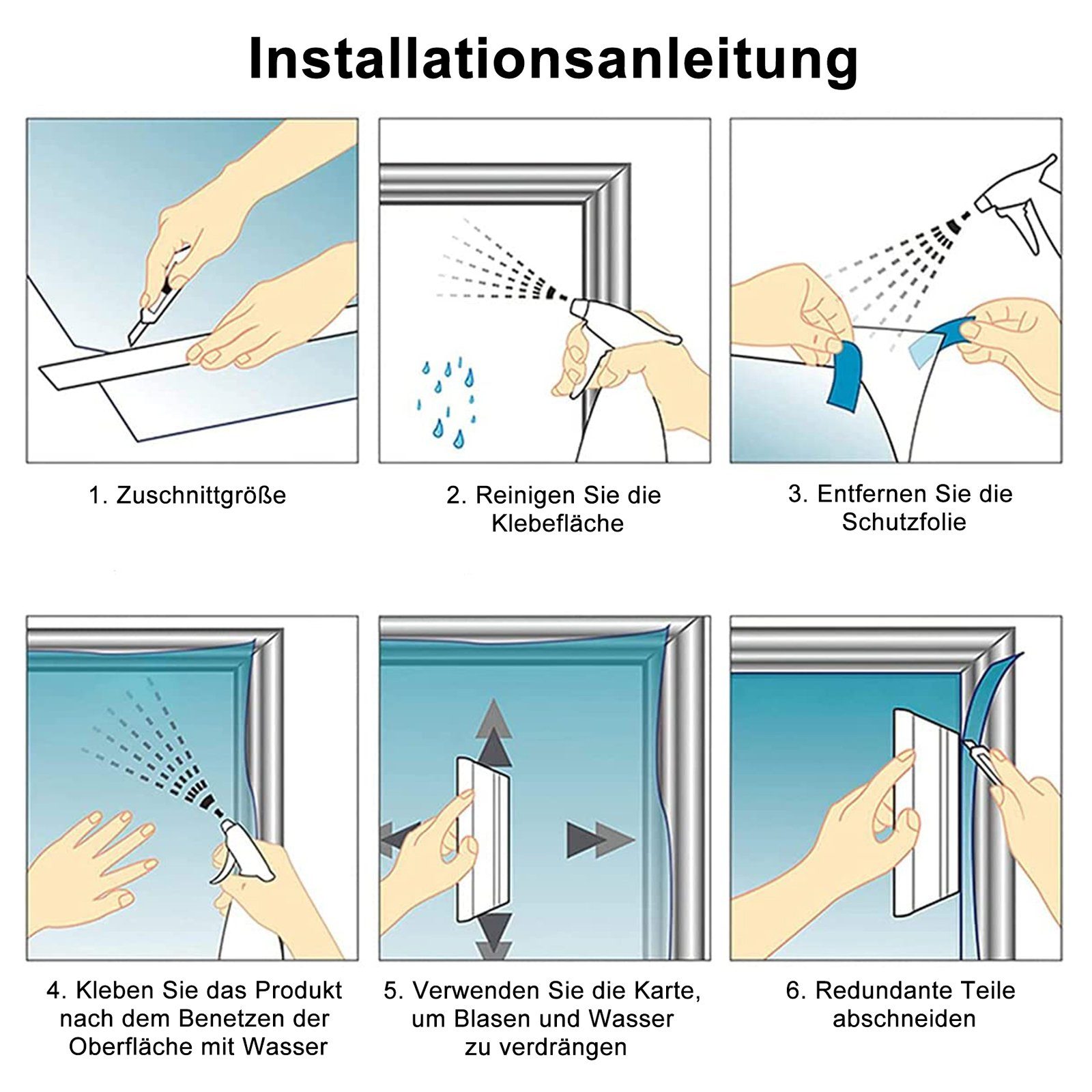 Installationsanleitung

1. Zuschnittgröße

2. Reinigen Sie die Klebefläche

3. Entfernen Sie die Schutzfolie

4. Kleben Sie das Produkt nach dem Benetzen der Oberfläche mit Wasser

5. Verwenden Sie die Karte, um Blasen und Wasser zu verdrängen

6. Redundante Teile abschneiden