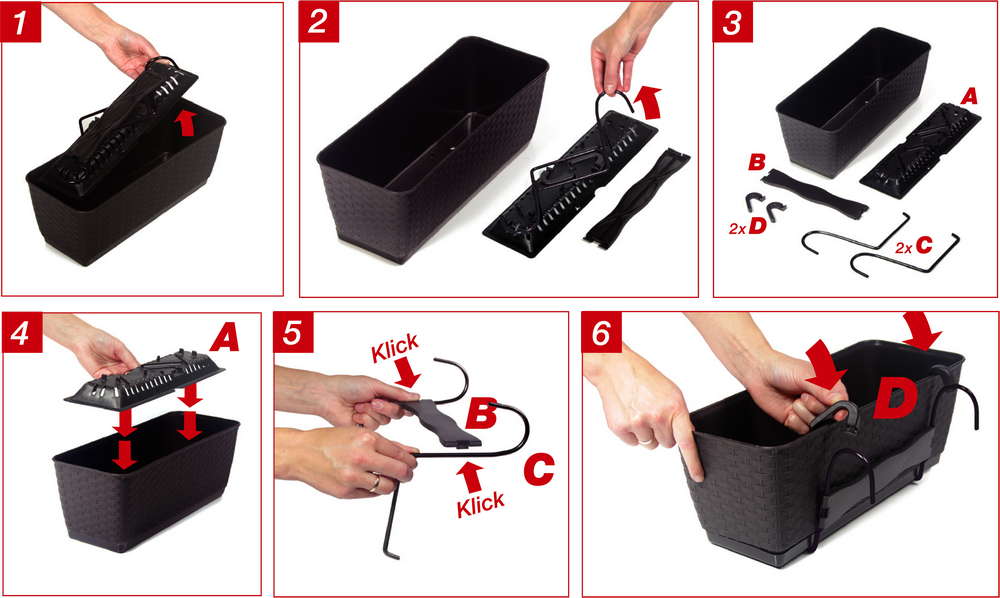 1

2

3

A

B

2x D

2x C

4

A

5

Klick

B

C

Klick

6

D