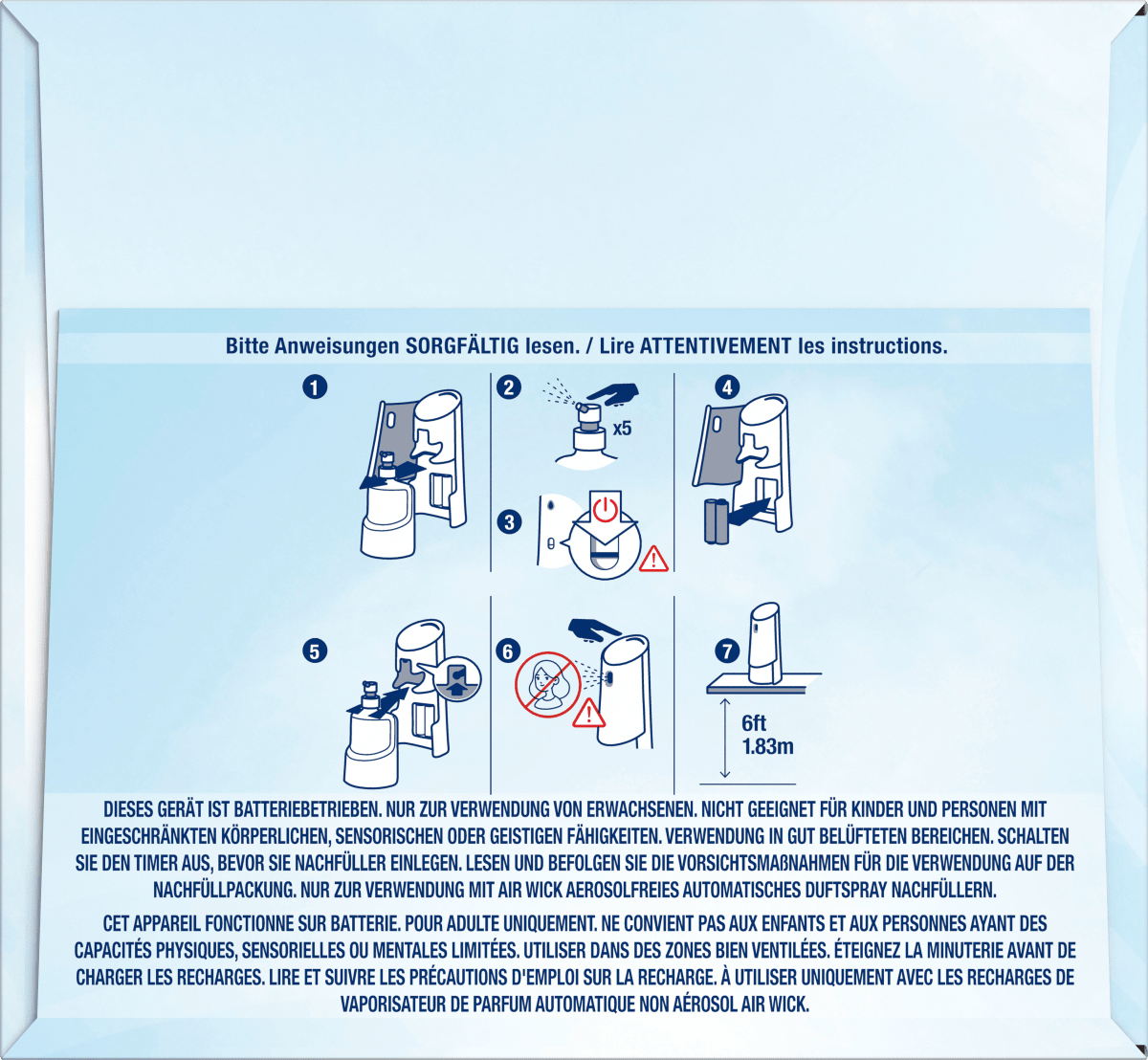 Bitte Anweisungen SORGFÄLTIG lesen. / Lire ATTENTIVEMENT les instructions.

1

2

x5

3

4

5

6

7

6ft
1.83m

DIESES GERÄT IST BATTERIEBETRIEBEN. NUR ZUR VERWENDUNG VON ERWACHSENEN. NICHT GEEIGNET FÜR KINDER UND PERSONEN MIT EINGESCHRÄNKTEN KÖRPERLICHEN, SENSORISCHEN ODER GEISTIGEN FÄHIGKEITEN. VERWENDUNG IN GUT BELÜFTETEN BEREICHEN. SCHALTEN SIE DEN TIMER AUS, BEVOR SIE NACHFÜLLER EINLEGEN. LESEN UND BEFOLGEN SIE DIE VORSICHTSMAßNAHMEN FÜR DIE VERWENDUNG AUF DER NACHFÜLLPACKUNG. NUR ZUR VERWENDUNG MIT AIR WICK AEROSOLFREIES AUTOMATISCHES DUFTSPRAY NACHFÜLLERN.

CET APPAREIL FONCTIONNE SUR BATTERIE. POUR ADULTE UNIQUEMENT. NE CONVIENT PAS AUX ENFANTS ET AUX PERSONNES AYANT DES CAPACITÉS PHYSIQUES, SENSORIELLES OU MENTALES LIMITÉES. UTILISER DANS DES ZONES BIEN VENTILÉES. ÉTEIGNEZ LA MINUTERIE AVANT DE CHARGER LES RECHARGES. LIRE ET SUIVRE LES PRÉCAUTIONS D'EMPLOI SUR LA RECHARGE. À UTILISER UNIQUEMENT AVEC LES RECHARGES DE VAPORISATEUR DE PARFUM AUTOMATIQUE NON AÉROSOL AIR WICK.