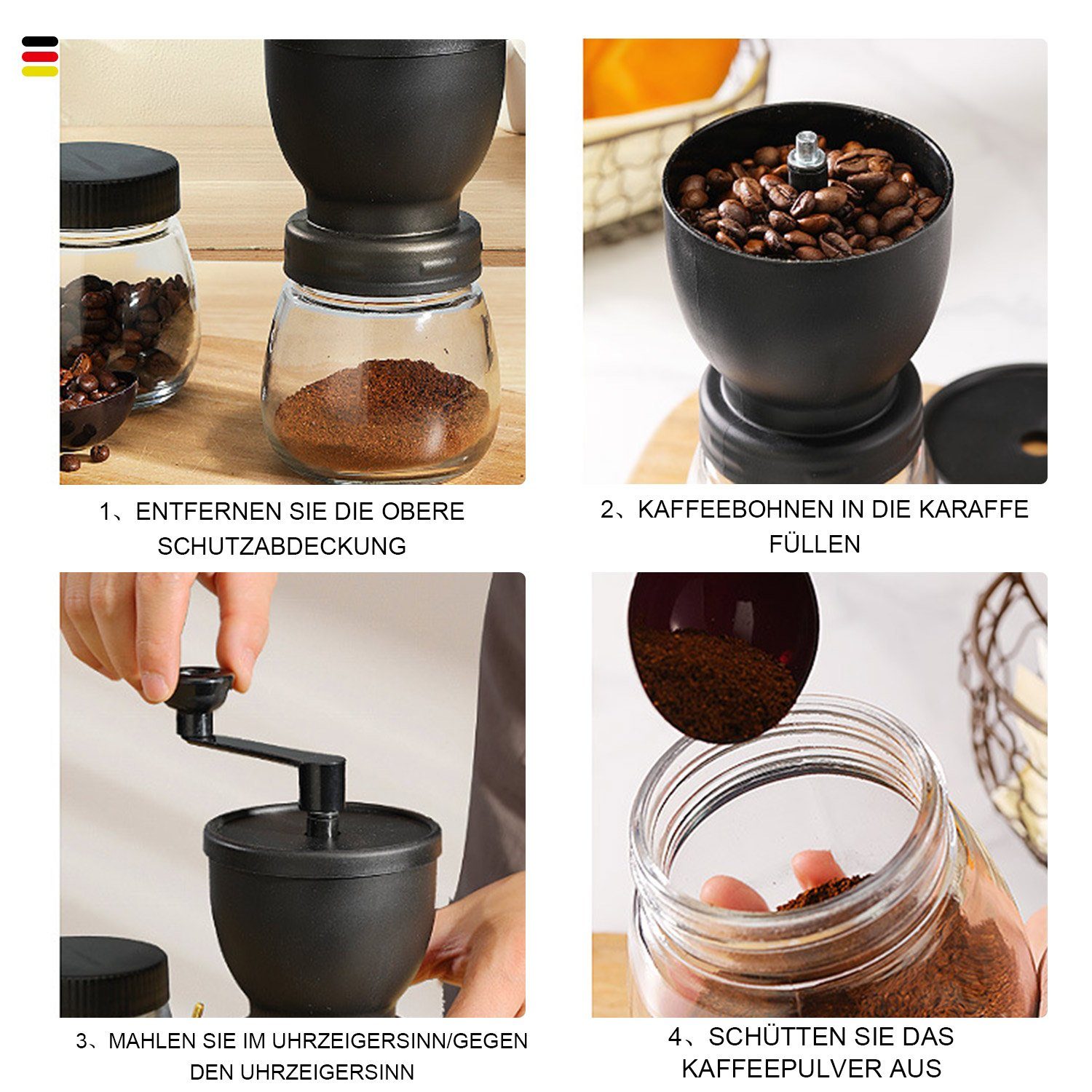 1、ENTFERNEN SIE DIE OBERE SCHUTZABDECKUNG

2、KAFFEEBOHNEN IN DIE KARAFFE FÜLLEN

3、MAHLEN SIE IM UHRZEIGERSINN/GEGEN DEN UHRZEIGERSINN

4、SCHÜTTEN SIE DAS KAFFEEPULVER AUS