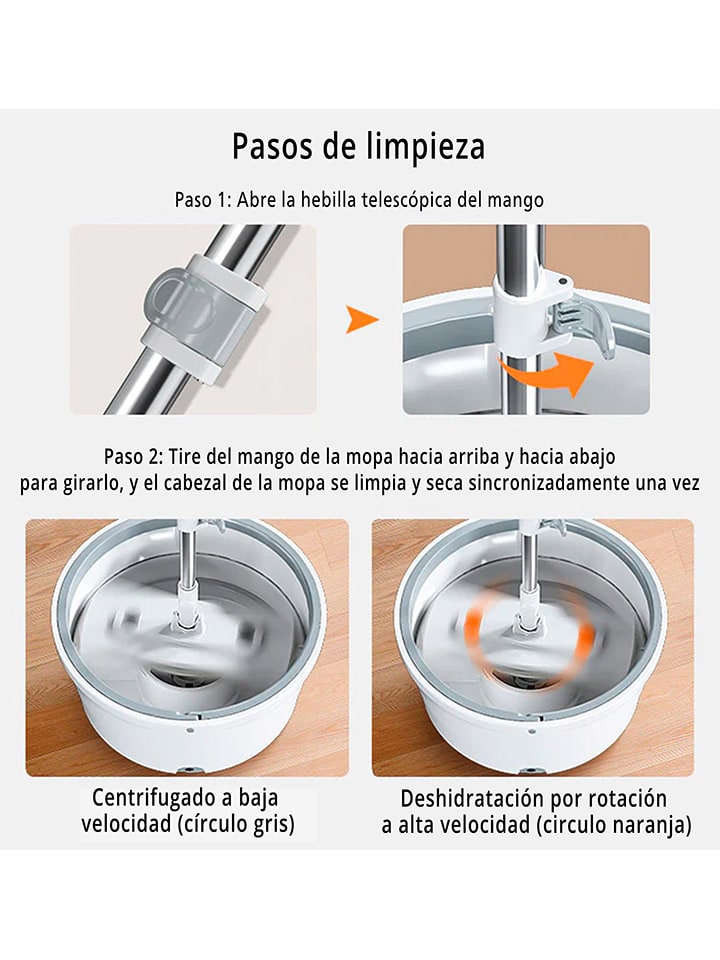 Pasos de limpieza

Paso 1: Abre la hebilla telescópica del mango

Paso 2: Tire del mango de la mopa hacia arriba y hacia abajo para girarlo, y el cabezal de la mopa se limpia y seca sincronizadamente una vez

Centrifugado a baja velocidad (círculo gris)

Deshidratación por rotación a alta velocidad (circulo naranja)