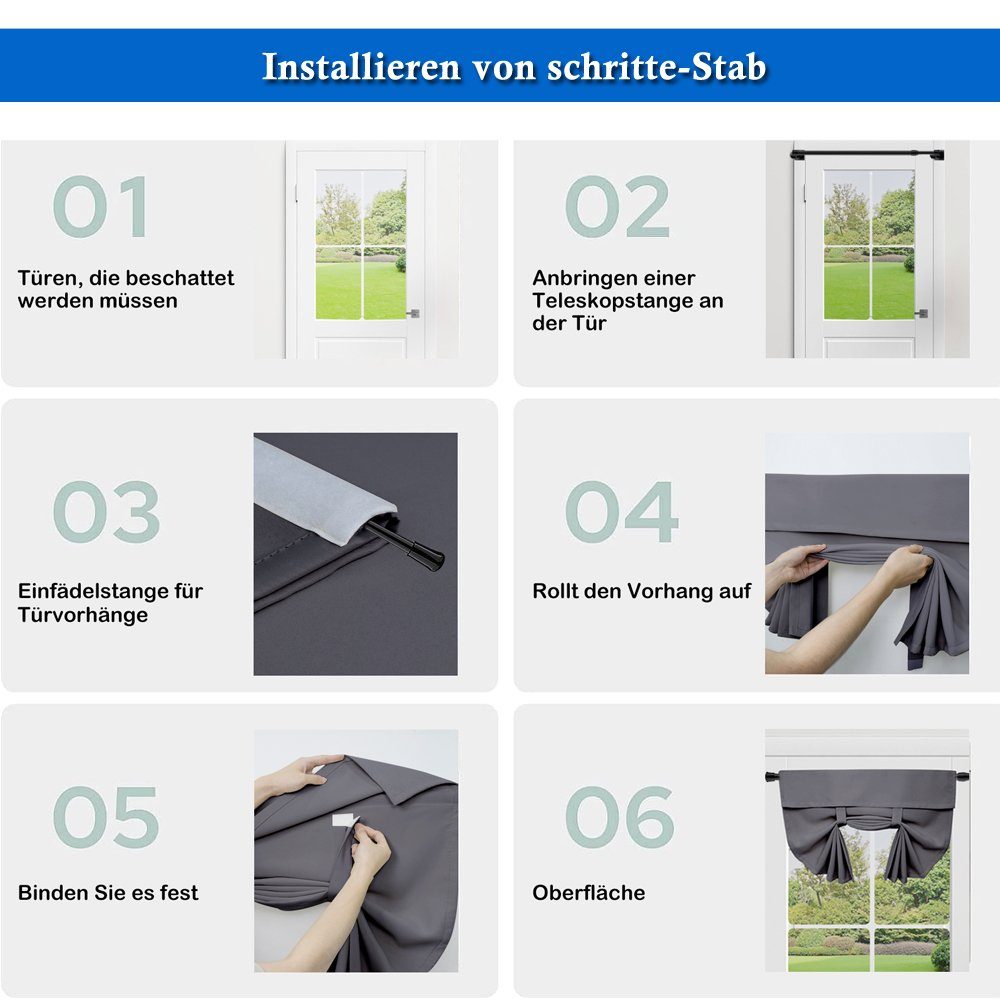 Installieren von schritte-Stab

01

Türen, die beschattet werden müssen

02

Anbringen einer Teleskopstange an der Tür

03

Einfädelstange für Türvorhänge

04

Rollt den Vorhang auf

05

Binden Sie es fest

06

Oberfläche