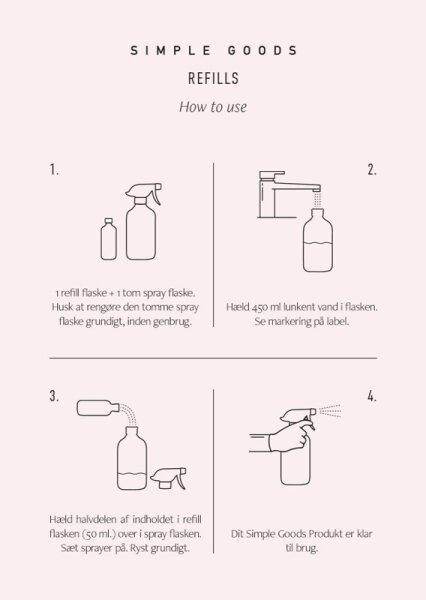 SIMPLE GOODS

REFILLS

How to use

1.

1 refill flaske + 1 tom spray flaske. Husk at rengøre den tomme spray flaske grundigt, inden genbrug.

2.

Hæld 450 ml lunkent vand i flasken. Se markering på label.

3.

Hæld halvdelen af indholdet i refill flasken (50 ml.) over i spray flasken. Sæt sprayer på. Ryst grundigt.

4.

Dit Simple Goods Produkt er klar til brug.