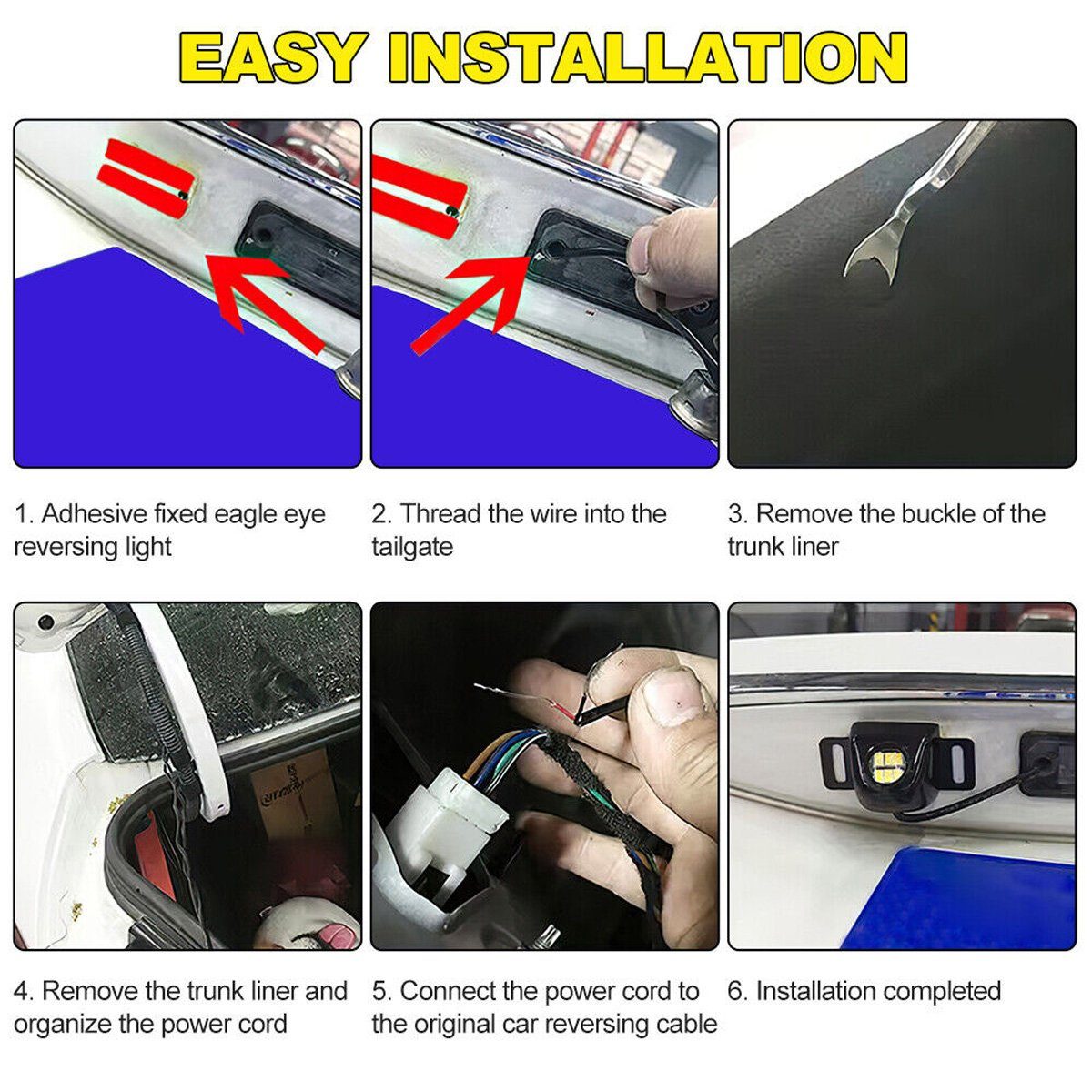 EASY INSTALLATION

1. Adhesive fixed eagle eye reversing light

2. Thread the wire into the tailgate

3. Remove the buckle of the trunk liner

4. Remove the trunk liner and organize the power cord

5. Connect the power cord to the original car reversing cable

6. Installation completed