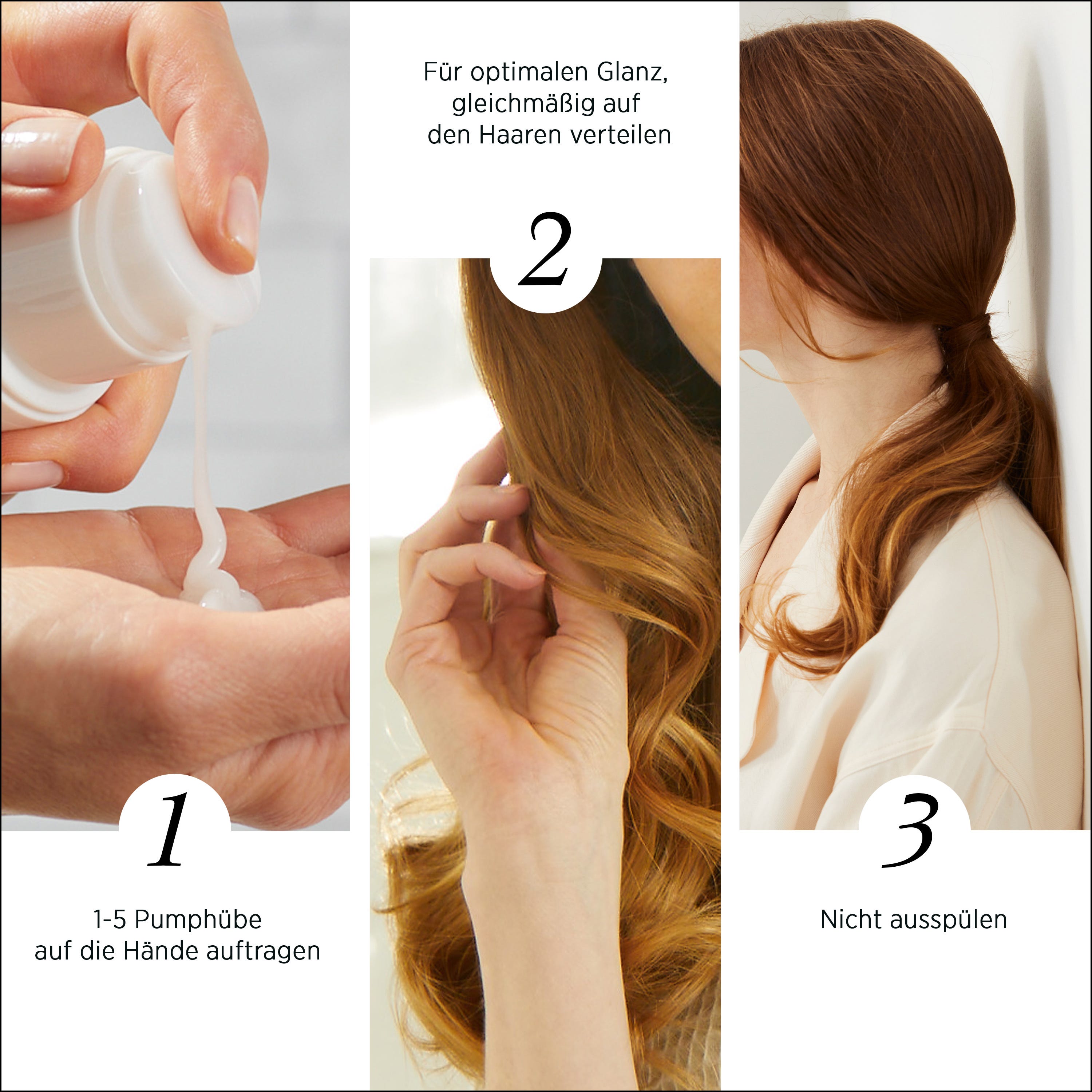 1

1-5 Pumphübe
auf die Hände auftragen

Für optimalen Glanz,
gleichmäßig auf
den Haaren verteilen

2

3

Nicht ausspülen