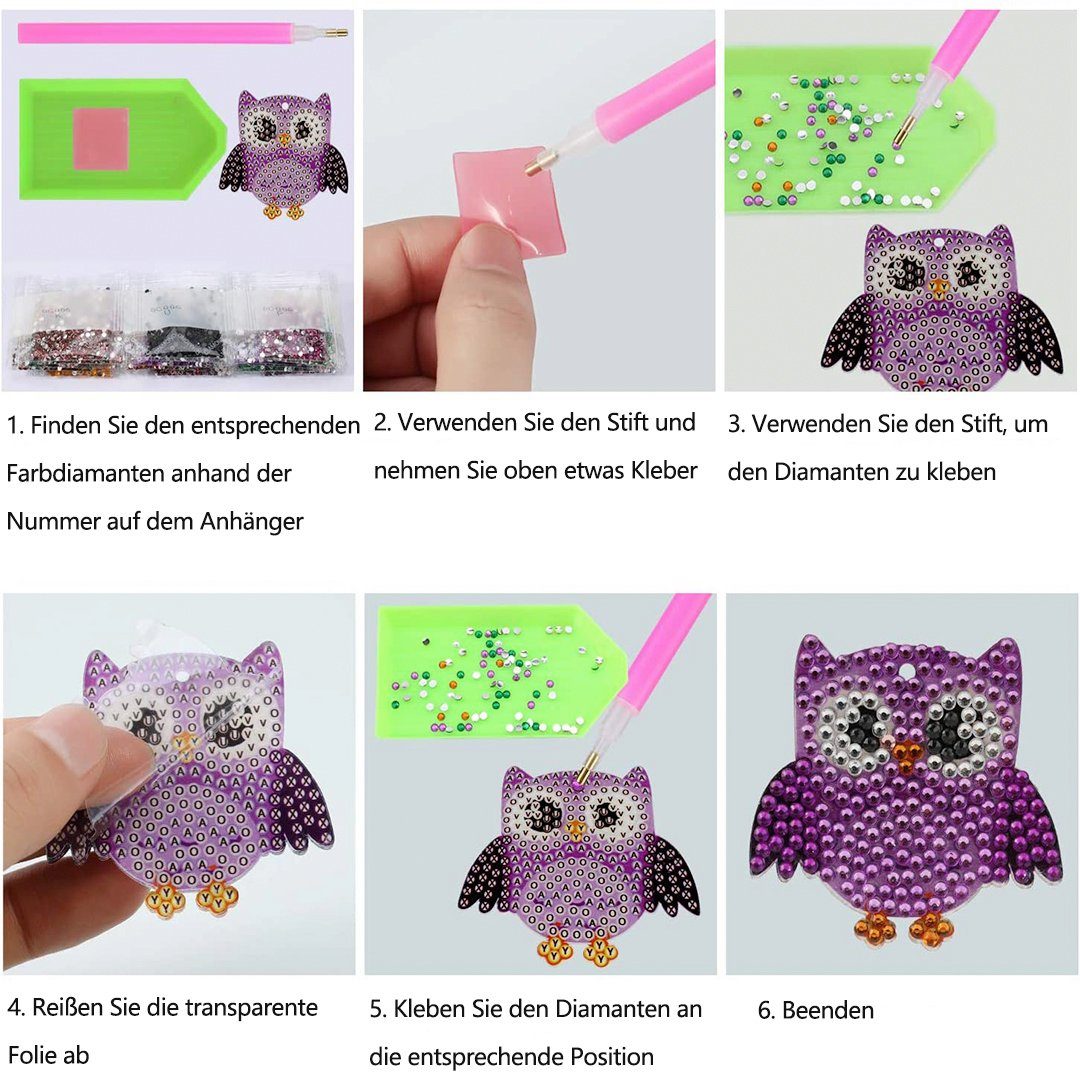 1. Finden Sie den entsprechenden Farbdiamanten anhand der Nummer auf dem Anhänger

2. Verwenden Sie den Stift und nehmen Sie oben etwas Kleber

3. Verwenden Sie den Stift, um den Diamanten zu kleben

4. Reißen Sie die transparente Folie ab

5. Kleben Sie den Diamanten an die entsprechende Position

6. Beenden